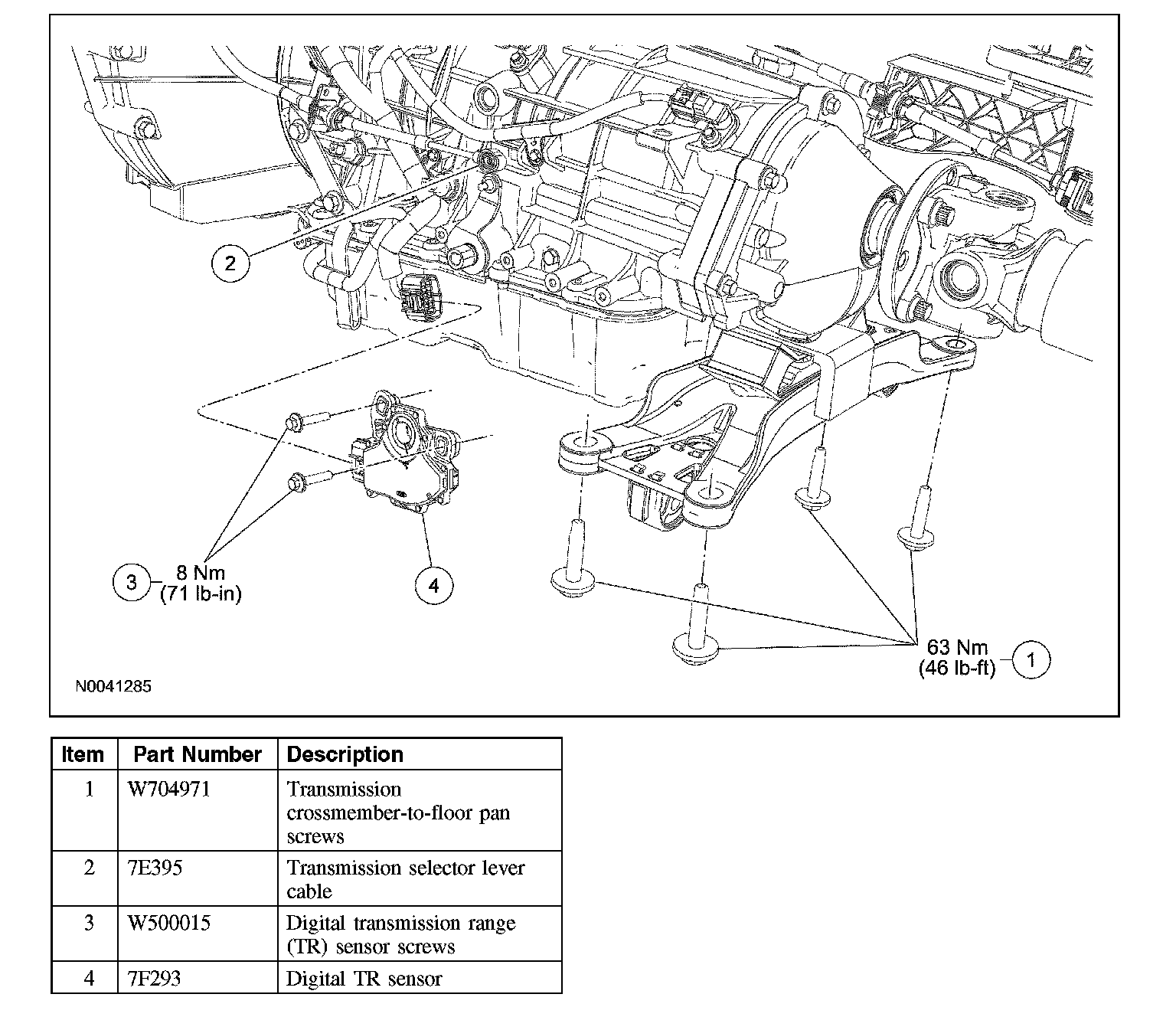 2

3 8 Nm
(71 lb-in)

4

63 Nm
(46 lb-ft) 1

N0041285

| Item | Part Number | Description |
|---|---|---|
| 1 | W704971 | Transmission crossmember-to-floor pan screws |
| 2 | 7E395 | Transmission selector lever cable |
| 3 | W500015 | Digital transmission range (TR) sensor screws |
| 4 | 7F293 | Digital TR sensor |