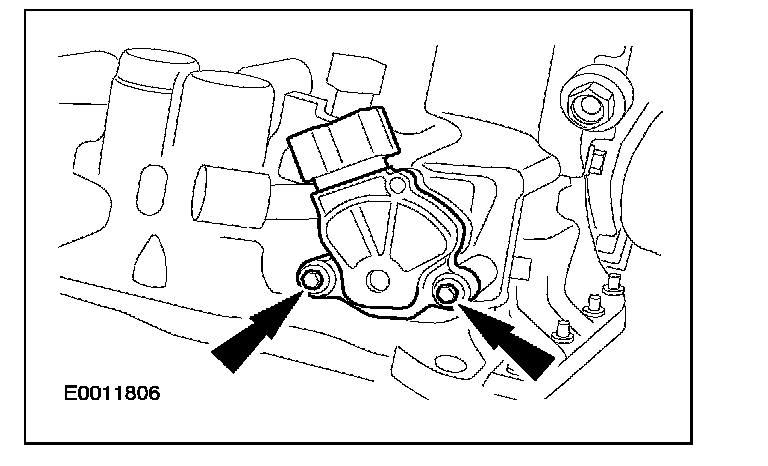 E0011806