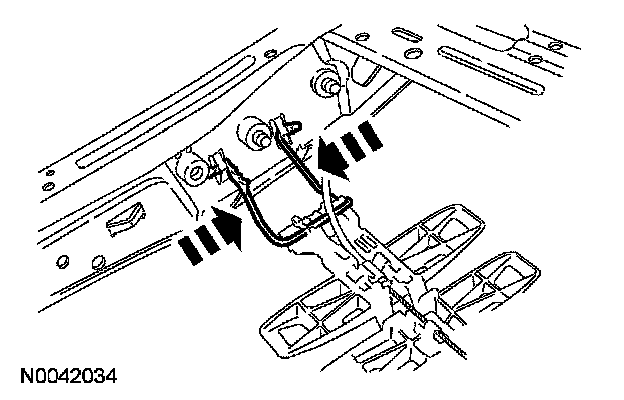 N0042034