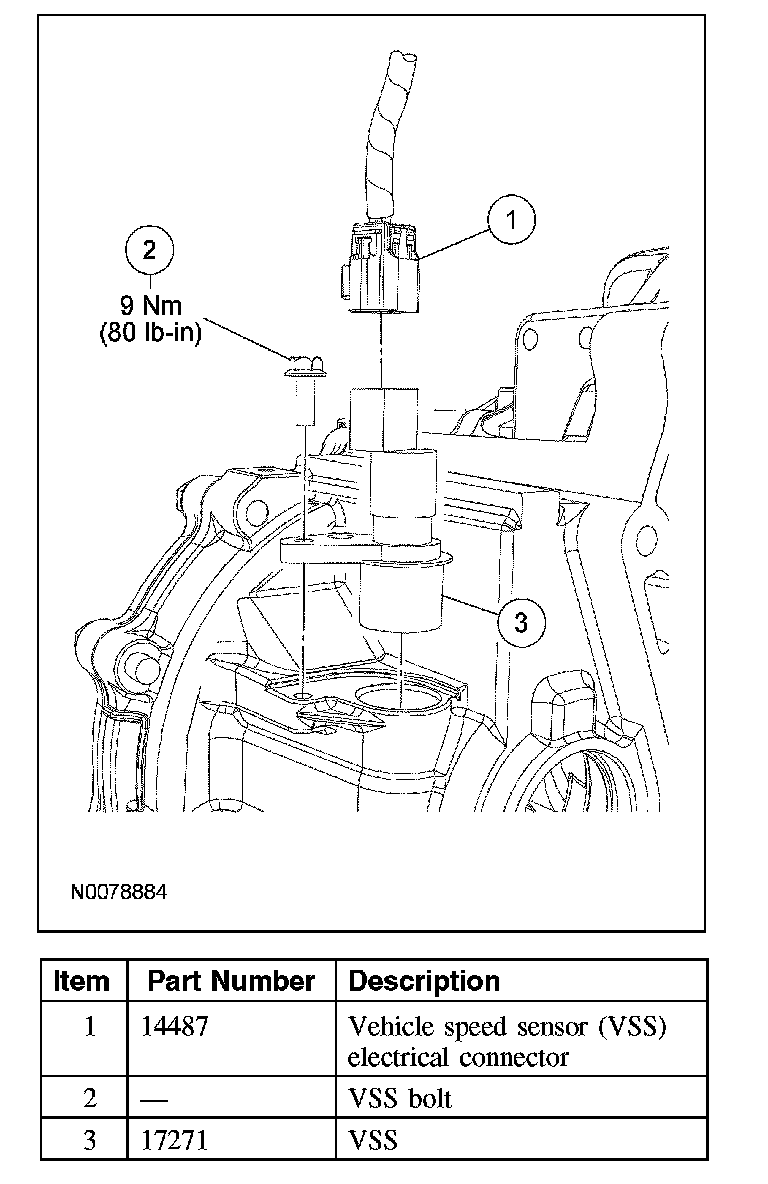 1

2
9 Nm
(80 lb-in)

3

N0078884

| Item | Part Number | Description |
|---|---|---|
| 1 | 14487 | Vehicle speed sensor (VSS) electrical connector |
| 2 | — | VSS bolt |
| 3 | 17271 | VSS |