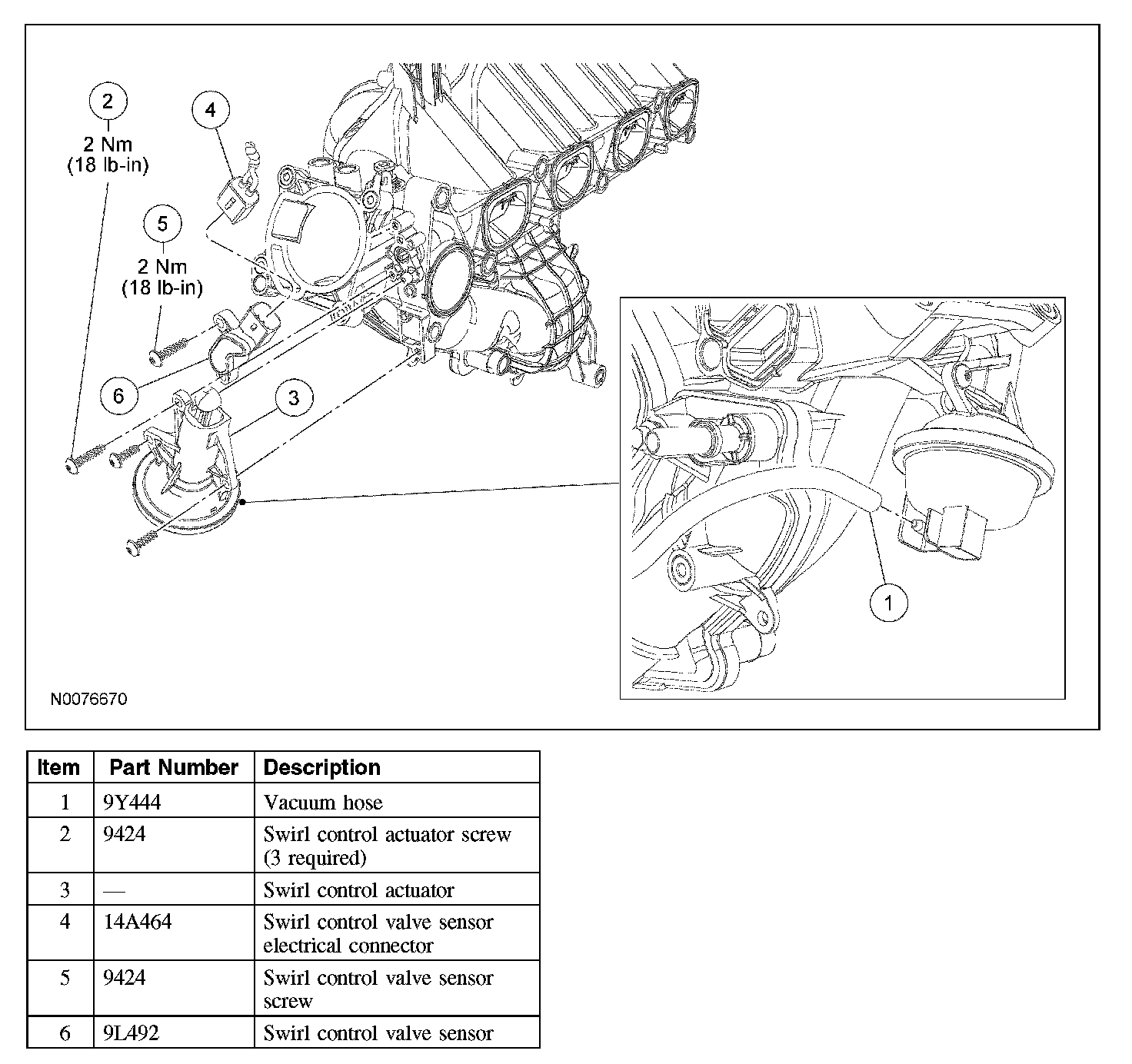 2
2 Nm
(18 lb-in)

4

5
2 Nm
(18 lb-in)

6

3

1

N0076670

| Item | Part Number | Description |
|---|---|---|
| 1 | 9Y444 | Vacuum hose |
| 2 | 9424 | Swirl control actuator screw (3 required) |
| 3 | — | Swirl control actuator |
| 4 | 14A464 | Swirl control valve sensor electrical connector |
| 5 | 9424 | Swirl control valve sensor screw |
| 6 | 9L492 | Swirl control valve sensor |