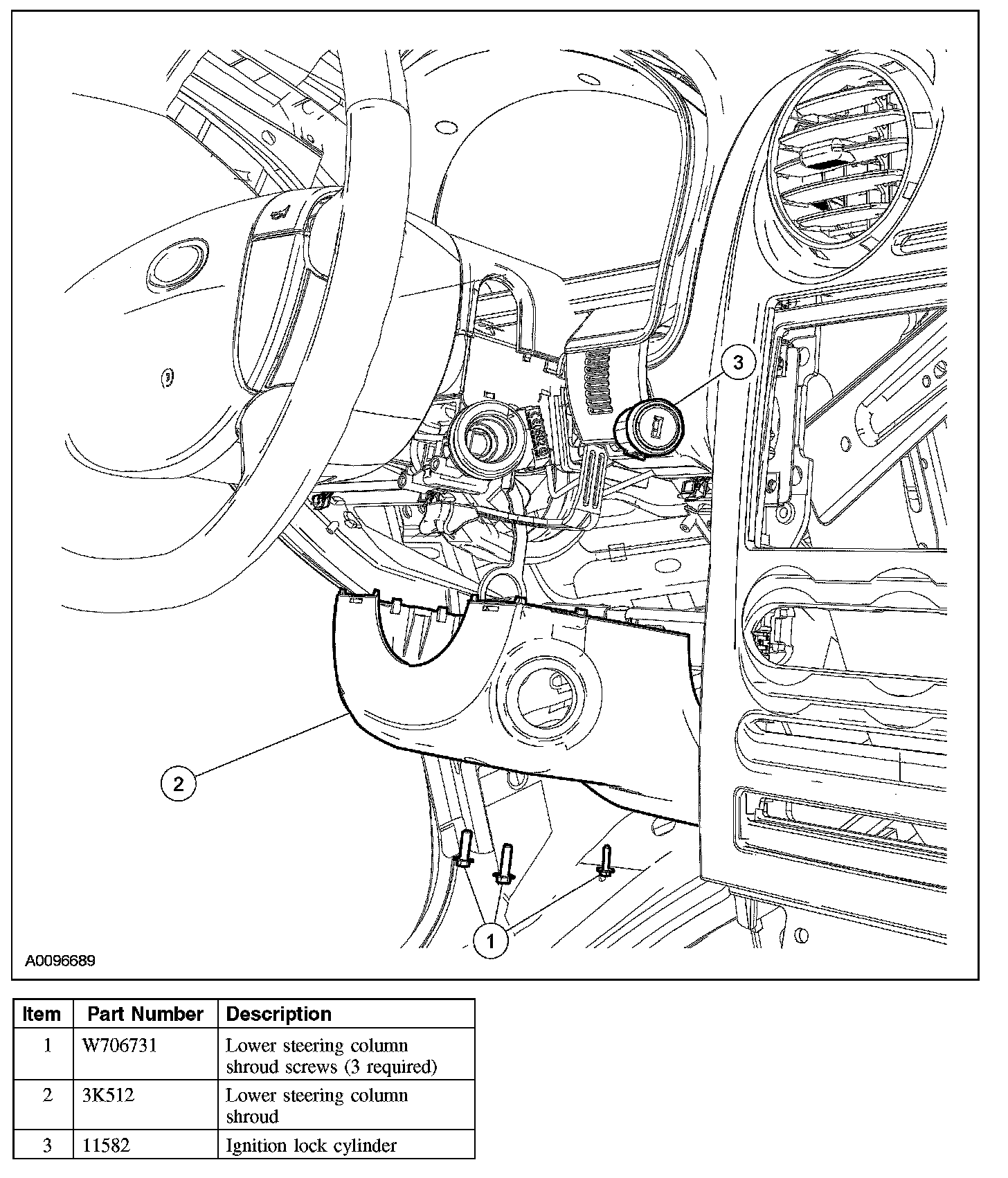 3

2

1

A0096689

| Item | Part Number | Description |
|---|---|---|
| 1 | W706731 | Lower steering column shroud screws (3 required) |
| 2 | 3K512 | Lower steering column shroud |
| 3 | 11582 | Ignition lock cylinder |