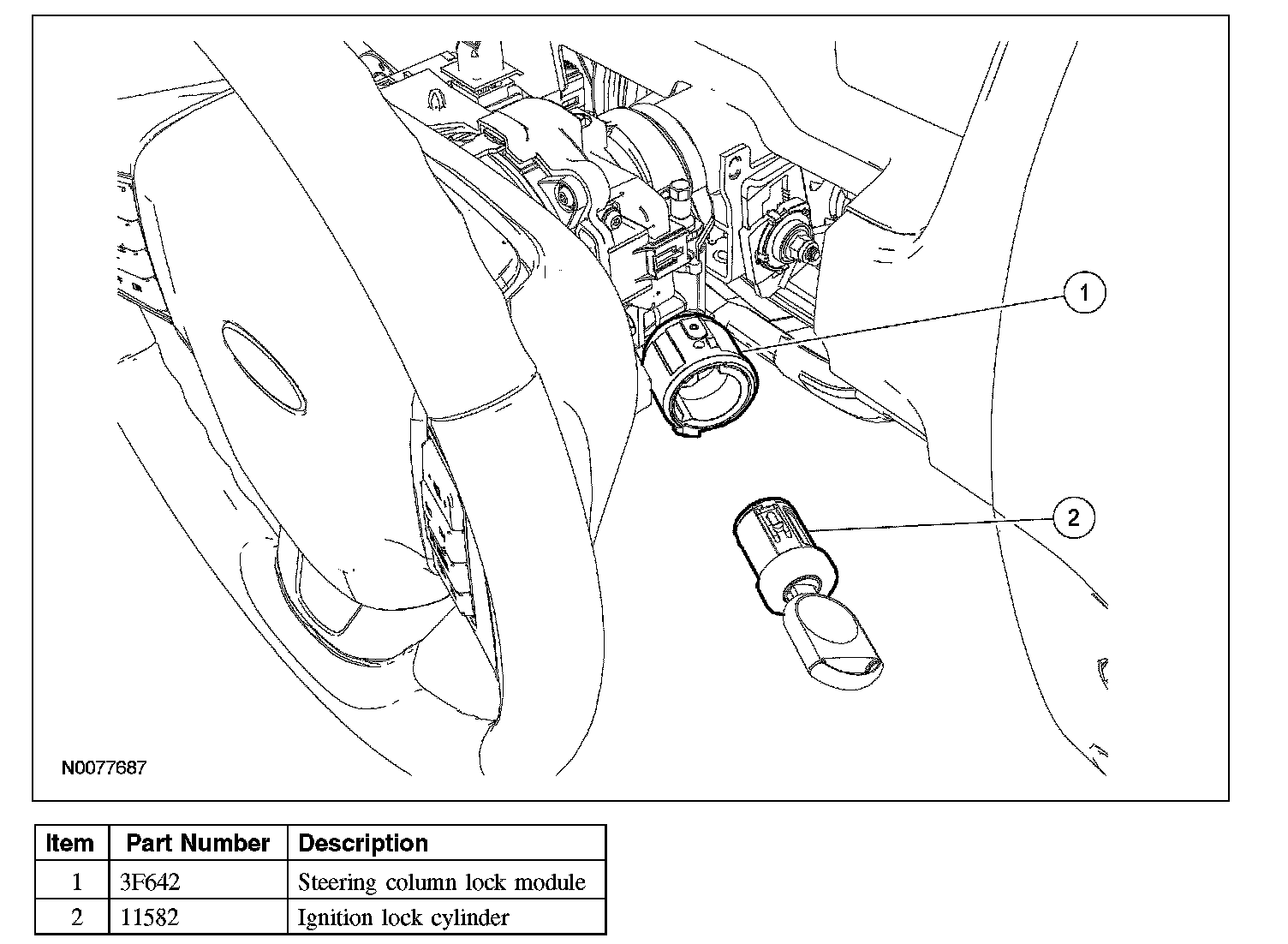 1

2

N0077687

| Item | Part Number | Description |
|---|---|---|
| 1 | 3F642 | Steering column lock module |
| 2 | 11582 | Ignition lock cylinder |