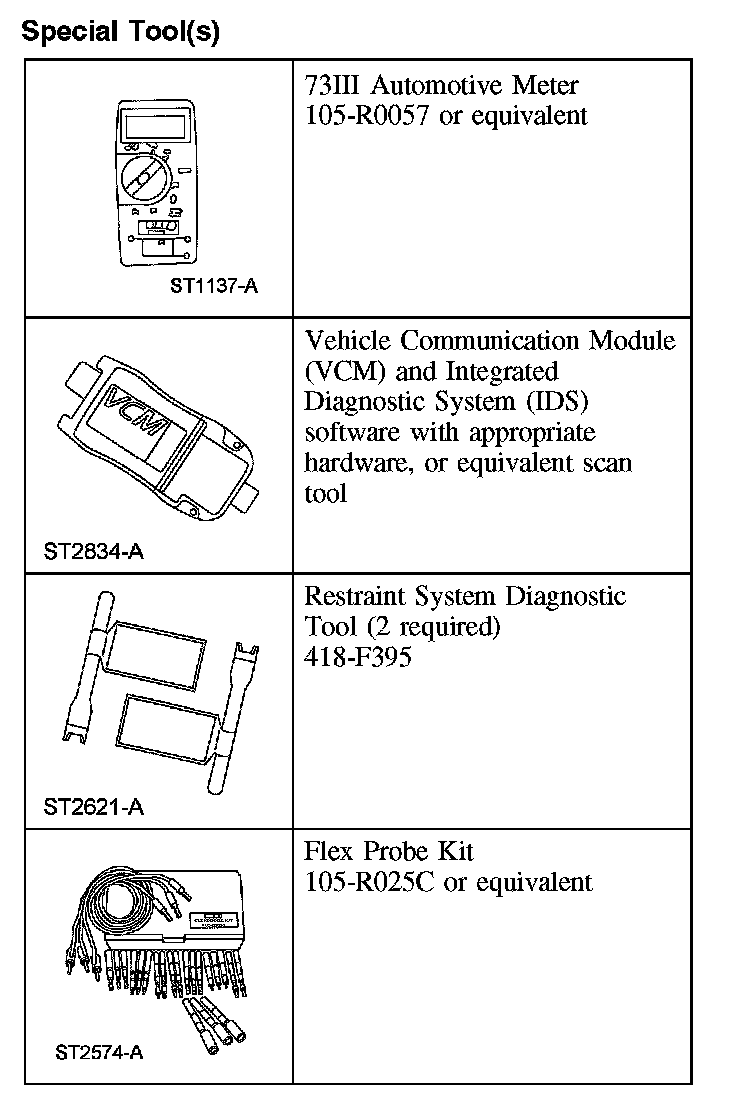 Special Tool(s)

| | |
|---|---|
| ST1137-A | 73III Automotive Meter 105-R0057 or equivalent |
| VCM ST2834-A | Vehicle Communication Module (VCM) and Integrated Diagnostic System (IDS) software with appropriate hardware, or equivalent scan tool |
| ST2621-A | Restraint System Diagnostic Tool (2 required) 418-F395 |
| ST2574-A | Flex Probe Kit 105-R025C or equivalent |