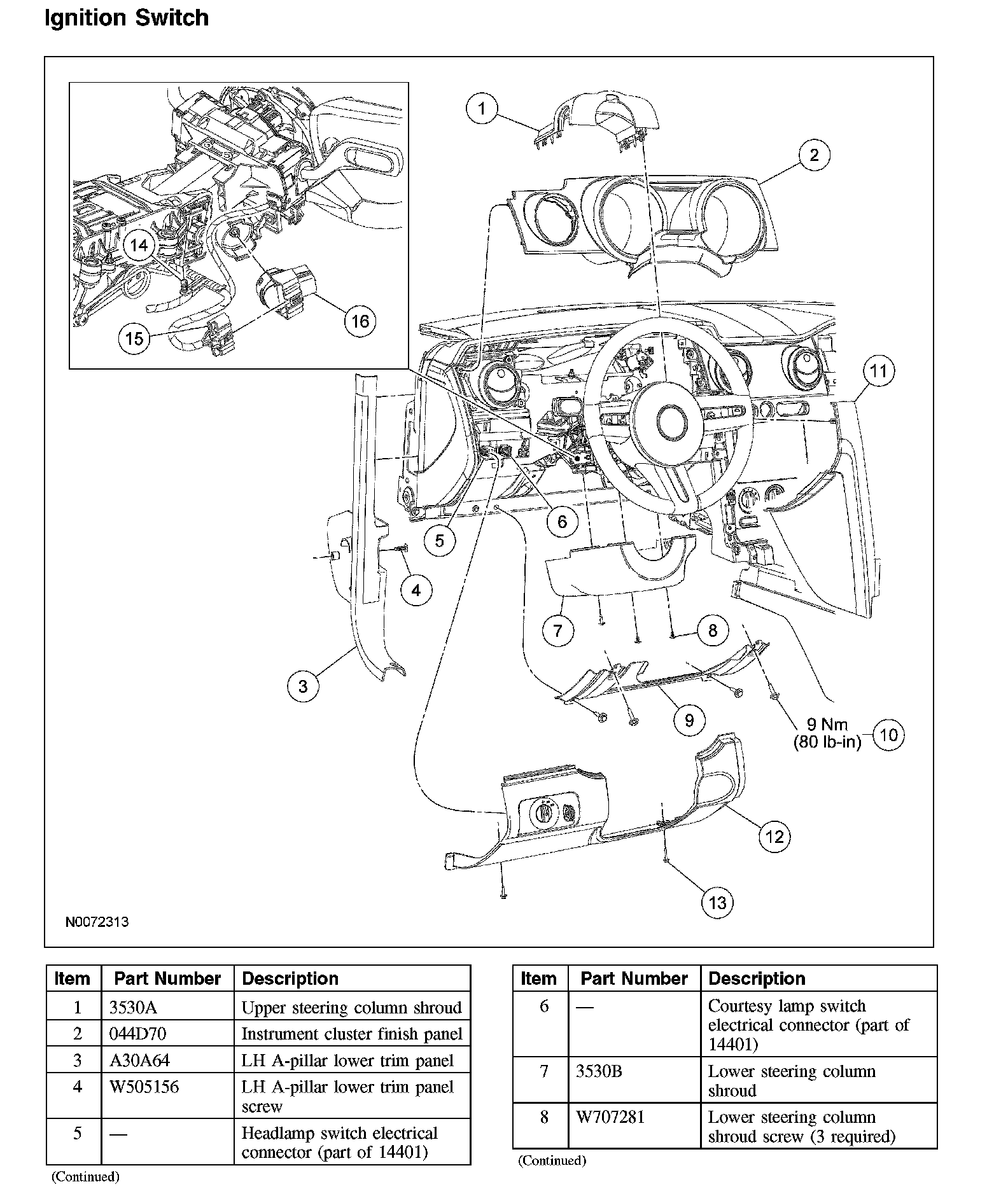 Ignition Switch

1
2
14
16
15
11
6
5
4
7
8
3
9
9 Nm
(80 lb-in)
10
12
13
N0072313

| Item | Part Number | Description |
|---|---|---|
| 1 | 3530A | Upper steering column shroud |
| 2 | 044D70 | Instrument cluster finish panel |
| 3 | A30A64 | LH A-pillar lower trim panel |
| 4 | W505156 | LH A-pillar lower trim panel screw |
| 5 | — | Headlamp switch electrical connector (part of 14401) |

(Continued)

| Item | Part Number | Description |
|---|---|---|
| 6 | — | Courtesy lamp switch electrical connector (part of 14401) |
| 7 | 3530B | Lower steering column shroud |
| 8 | W707281 | Lower steering column shroud screw (3 required) |

(Continued)