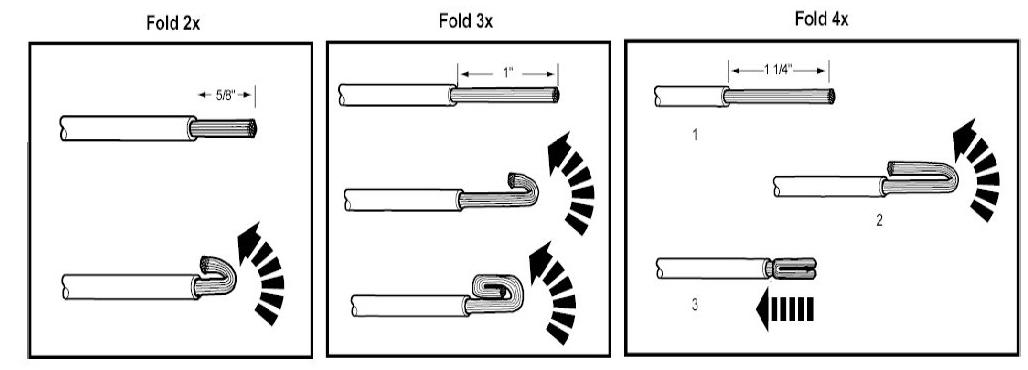 Fold 2x

5/8"

Fold 3x

1"

Fold 4x

1 1/4"

1

2

3