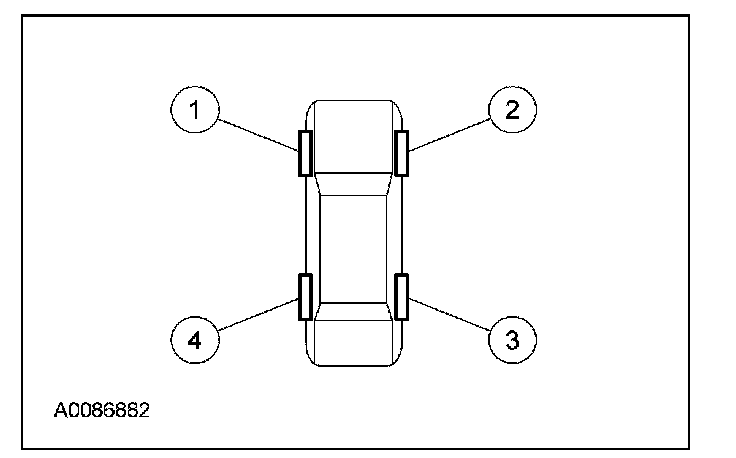 1
2
4
3
A0086882