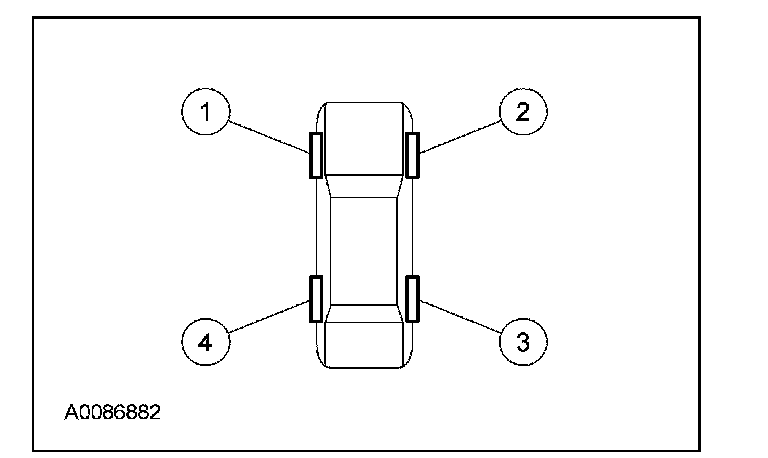 1
2
4
3
A0086882