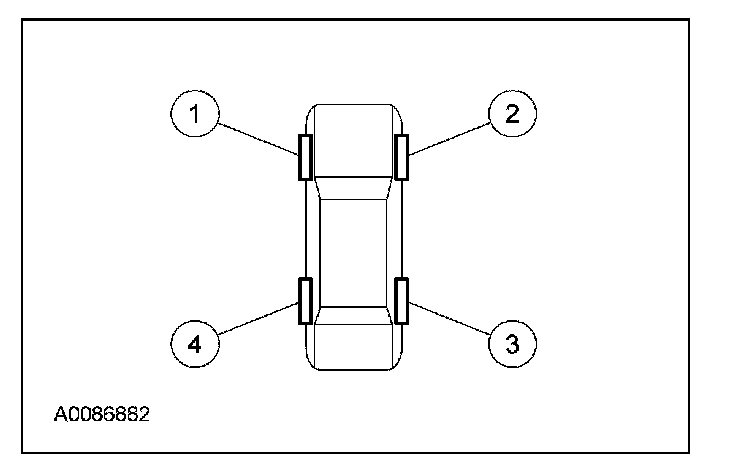 1
2
4
3
A0086882