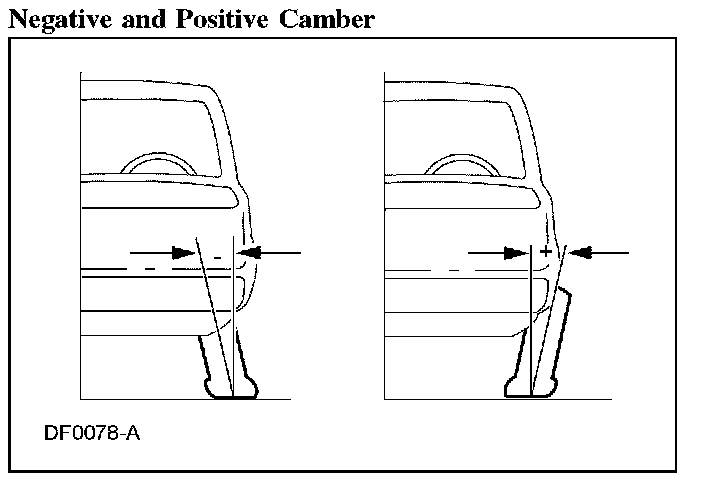 Negative and Positive Camber

-

+

DF0078-A