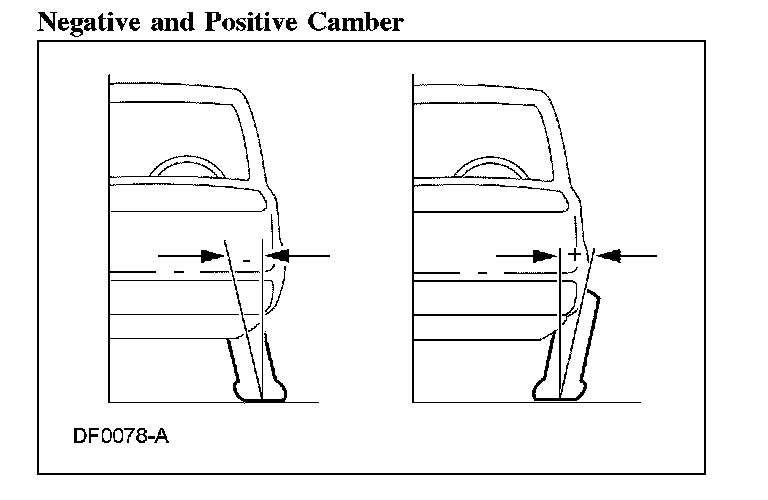 Negative and Positive Camber

-

+

DF0078-A