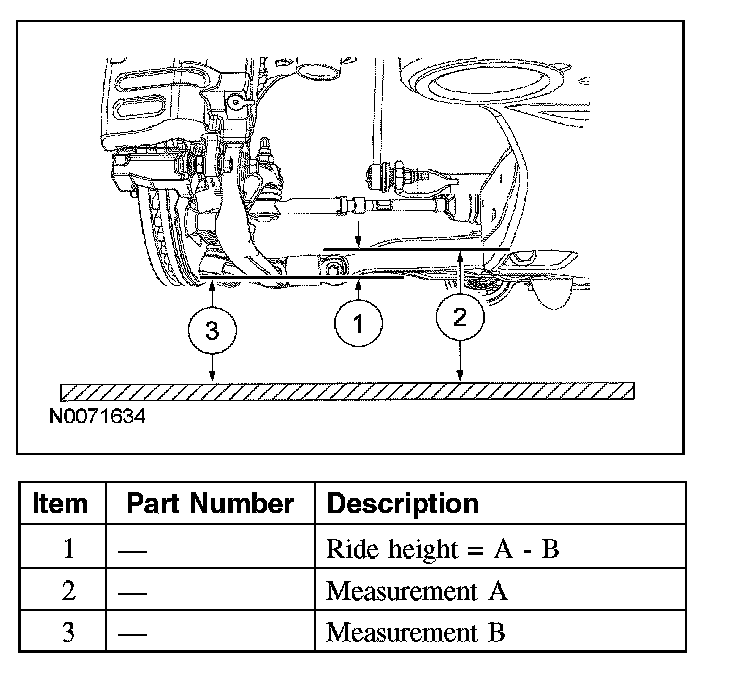 3

1

2

N0071634

| Item | Part Number | Description |
|---|---|---|
| 1 | — | Ride height = A - B |
| 2 | — | Measurement A |
| 3 | — | Measurement B |