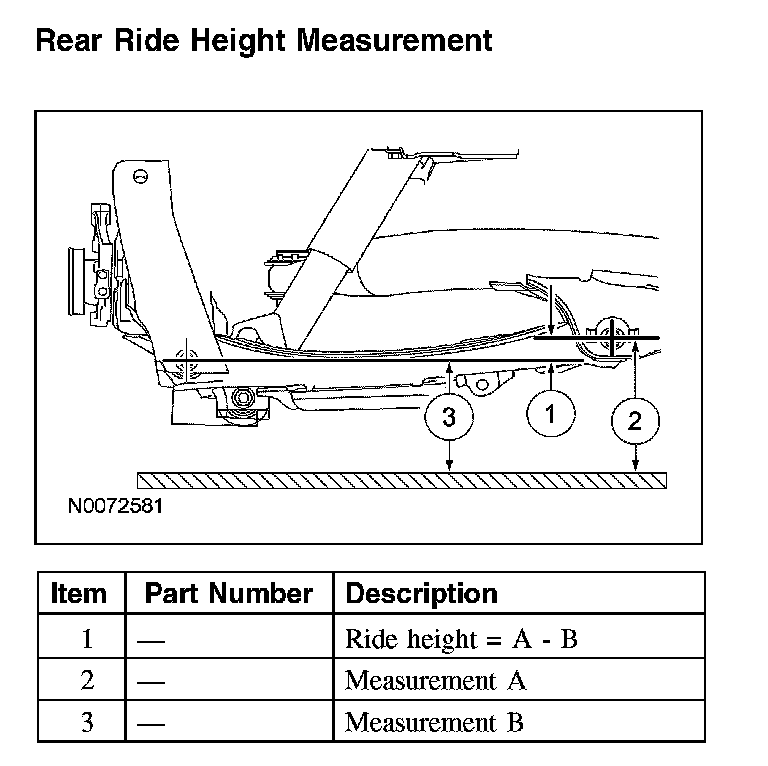 Rear Ride Height Measurement

3
1
2

N0072581

| Item | Part Number | Description |
|---|---|---|
| 1 | — | Ride height = A - B |
| 2 | — | Measurement A |
| 3 | — | Measurement B |