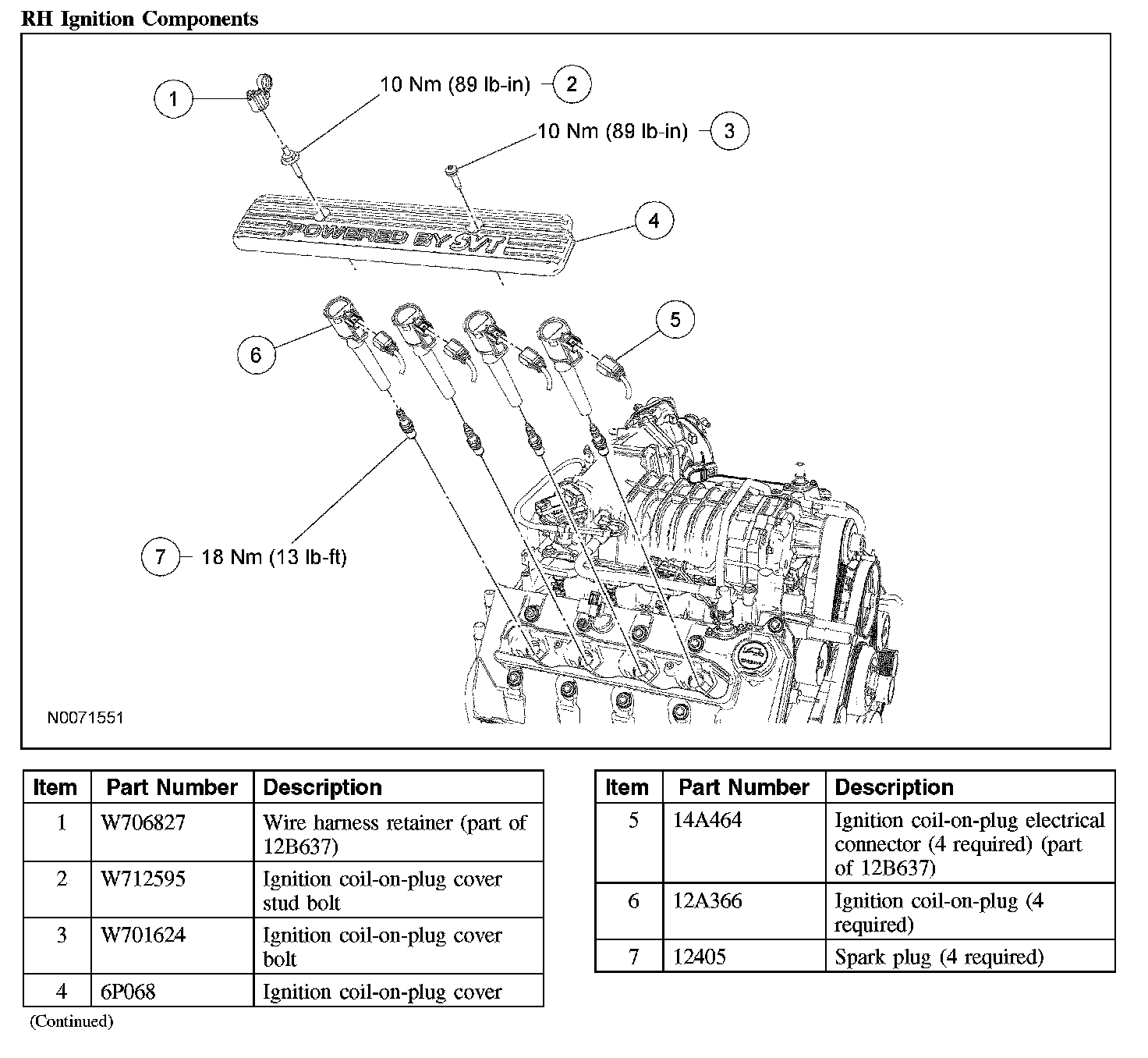 RH Ignition Components

1
10 Nm (89 lb-in) 2
10 Nm (89 lb-in) 3
POWERED BY SVT
4
5
6
7 18 Nm (13 lb-ft)
N0071551

| Item | Part Number | Description |
|---|---|---|
| 1 | W706827 | Wire harness retainer (part of 12B637) |
| 2 | W712595 | Ignition coil-on-plug cover stud bolt |
| 3 | W701624 | Ignition coil-on-plug cover bolt |
| 4 | 6P068 | Ignition coil-on-plug cover |

(Continued)

| Item | Part Number | Description |
|---|---|---|
| 5 | 14A464 | Ignition coil-on-plug electrical connector (4 required) (part of 12B637) |
| 6 | 12A366 | Ignition coil-on-plug (4 required) |
| 7 | 12405 | Spark plug (4 required) |