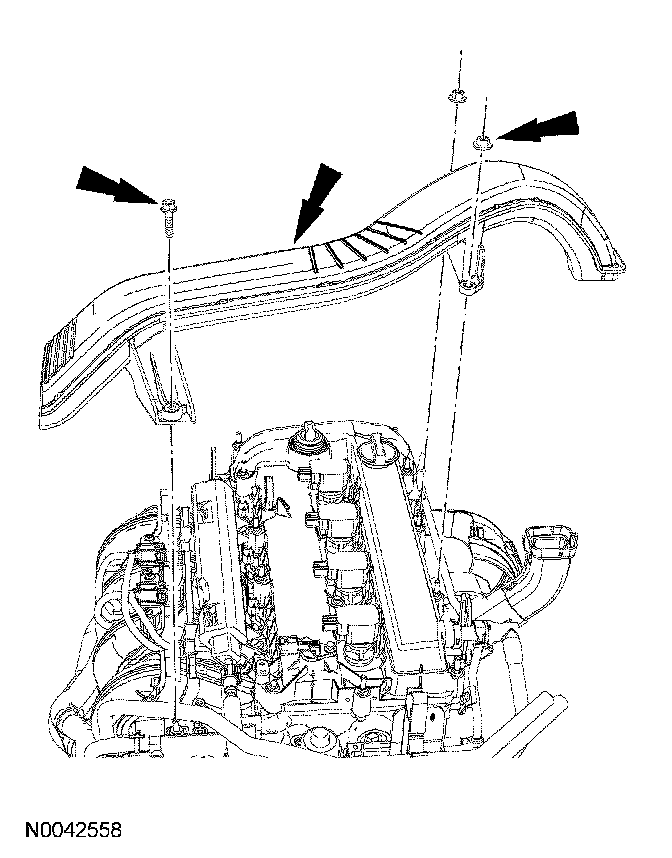 N0042558