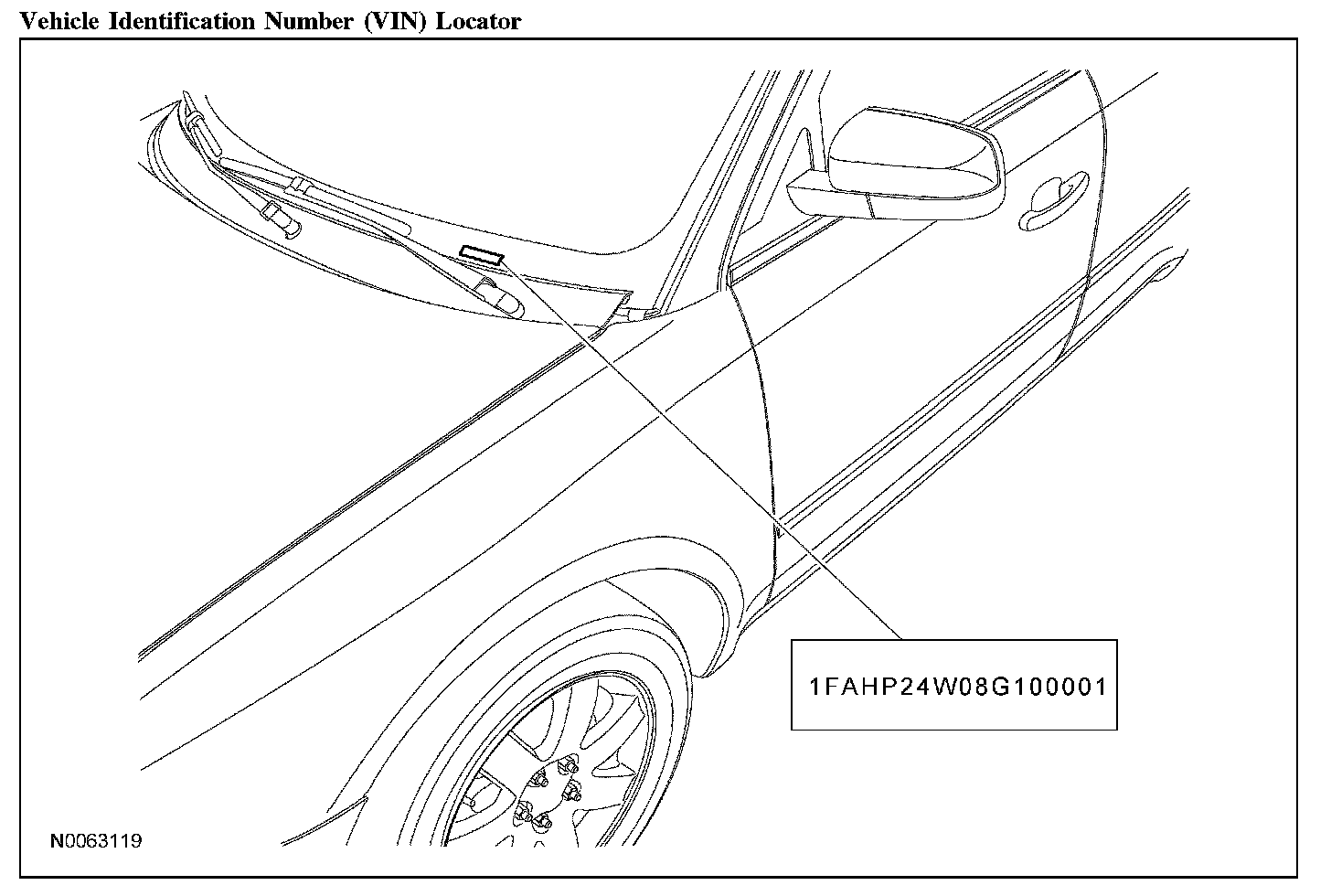 Vehicle Identification Number (VIN) Locator

1FAHP24W08G100001

N0063119