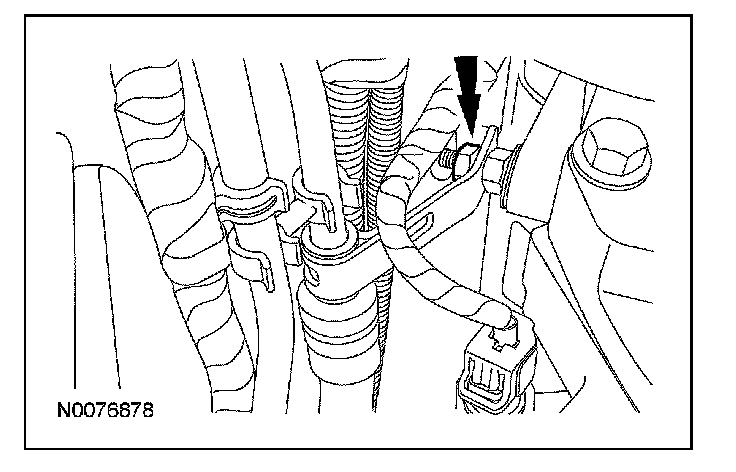 N0076878