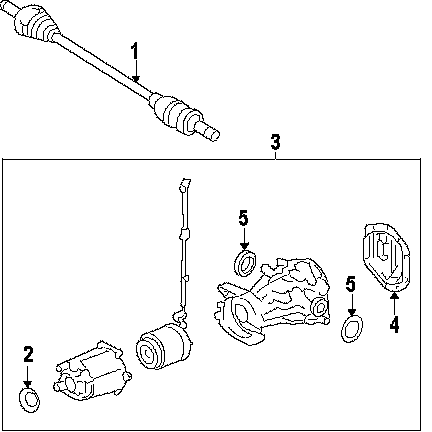 1
3
5
5
4
2