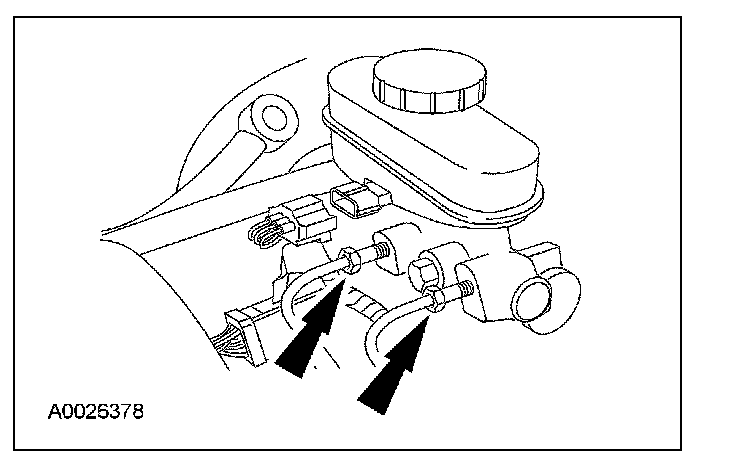 A0026378