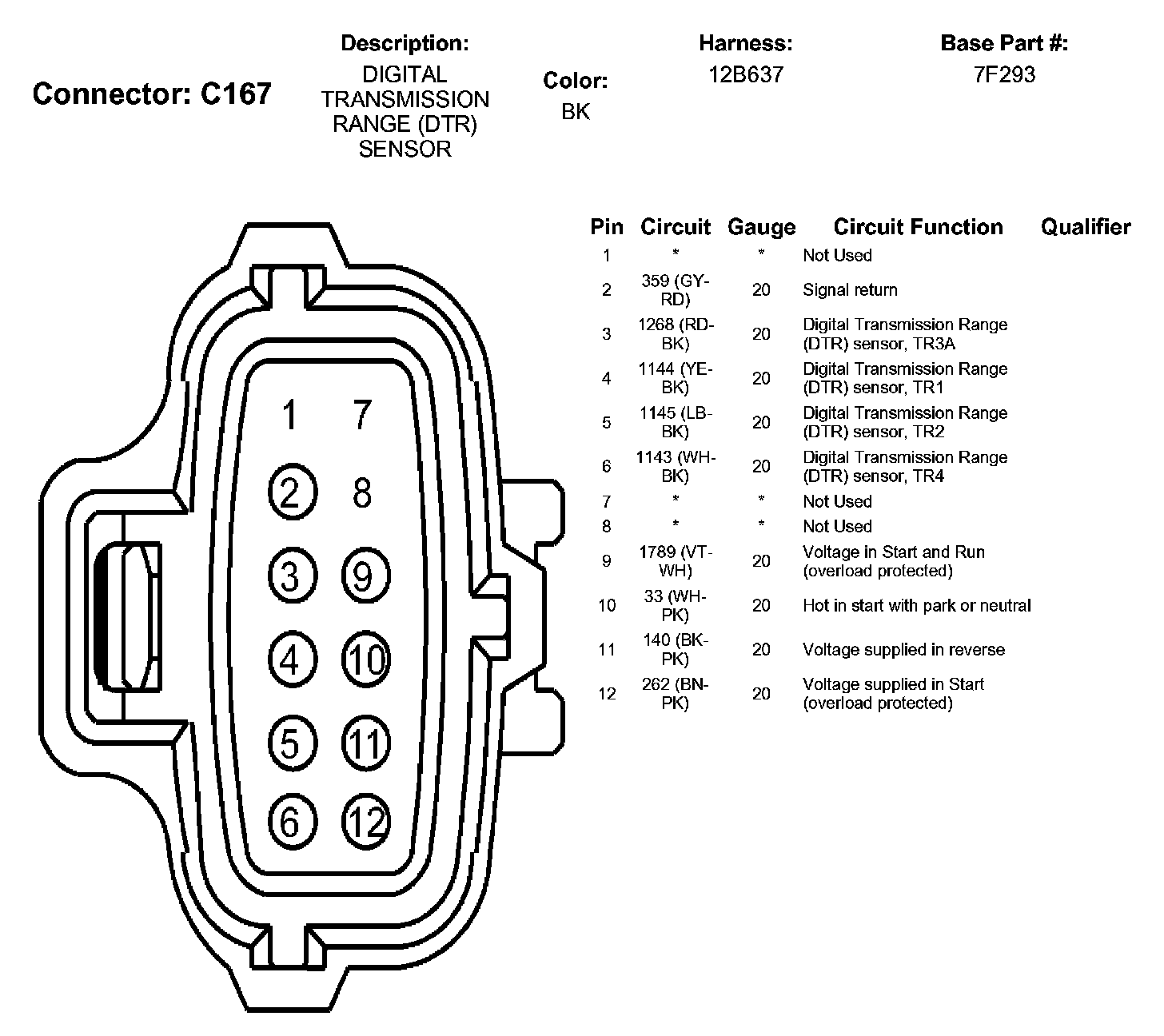 Connector: C167

Description:
DIGITAL TRANSMISSION RANGE (DTR) SENSOR

Color:
BK

Harness:
12B637

Base Part #:
7F293

1 7
2 8
3 9
4 10
5 11
6 12

| Pin | Circuit | Gauge | Circuit Function | Qualifier |
|---|---|---|---|---|
| 1 | * | * | Not Used | |
| 2 | 359 (GY-RD) | 20 | Signal return | |
| 3 | 1268 (RD-BK) | 20 | Digital Transmission Range (DTR) sensor, TR3A | |
| 4 | 1144 (YE-BK) | 20 | Digital Transmission Range (DTR) sensor, TR1 | |
| 5 | 1145 (LB-BK) | 20 | Digital Transmission Range (DTR) sensor, TR2 | |
| 6 | 1143 (WH-BK) | 20 | Digital Transmission Range (DTR) sensor, TR4 | |
| 7 | * | * | Not Used | |
| 8 | * | * | Not Used | |
| 9 | 1789 (VT-WH) | 20 | Voltage in Start and Run (overload protected) | |
| 10 | 33 (WH-PK) | 20 | Hot in start with park or neutral | |
| 11 | 140 (BK-PK) | 20 | Voltage supplied in reverse | |
| 12 | 262 (BN-PK) | 20 | Voltage supplied in Start (overload protected) | |