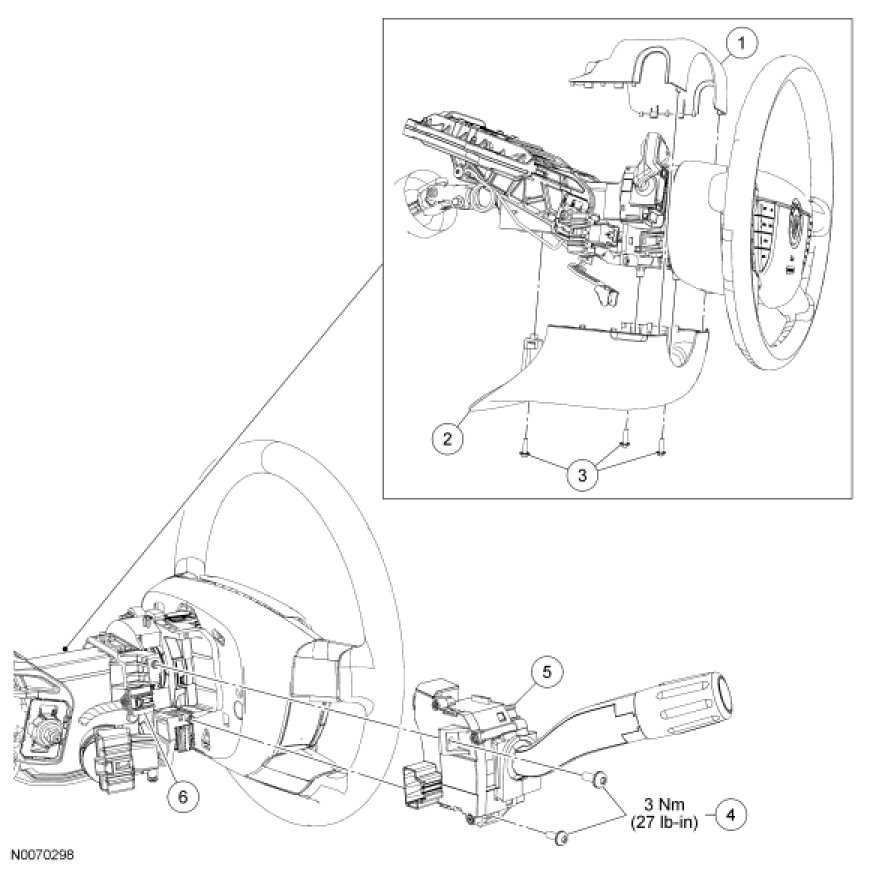 1

2

3

5

6

3 Nm
(27 lb-in)

4

N0070298