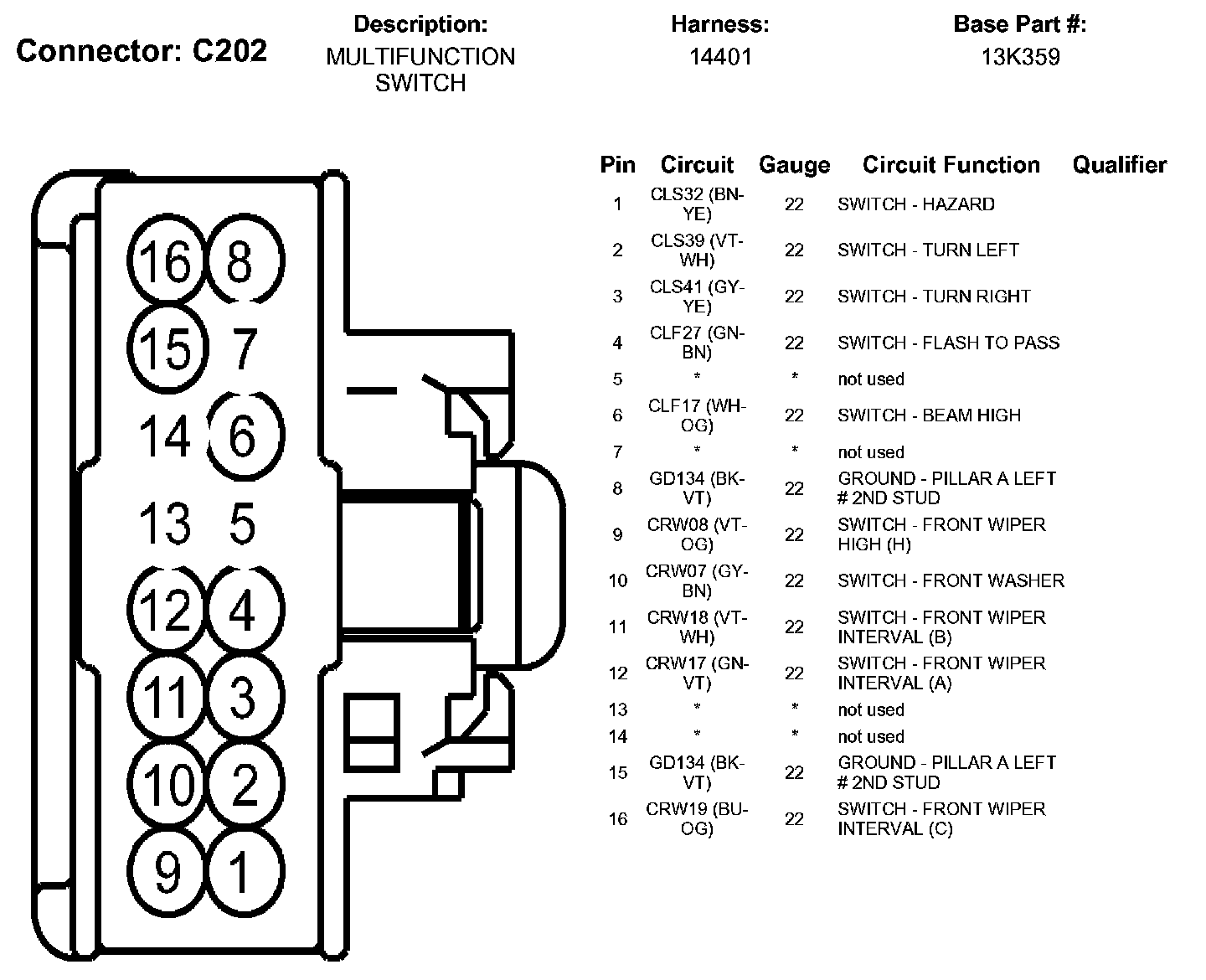 Connector: C202

Description:
MULTIFUNCTION SWITCH

Harness:
14401

Base Part #:
13K359

16 8
15 7
14 6
13 5
12 4
11 3
10 2
9 1

| Pin | Circuit | Gauge | Circuit Function | Qualifier |
|---|---|---|---|---|
| 1 | CLS32 (BN-YE) | 22 | SWITCH - HAZARD | |
| 2 | CLS39 (VT-WH) | 22 | SWITCH - TURN LEFT | |
| 3 | CLS41 (GY-YE) | 22 | SWITCH - TURN RIGHT | |
| 4 | CLF27 (GN-BN) | 22 | SWITCH - FLASH TO PASS | |
| 5 | * | * | not used | |
| 6 | CLF17 (WH-OG) | 22 | SWITCH - BEAM HIGH | |
| 7 | * | * | not used | |
| 8 | GD134 (BK-VT) | 22 | GROUND - PILLAR A LEFT # 2ND STUD | |
| 9 | CRW08 (VT-OG) | 22 | SWITCH - FRONT WIPER HIGH (H) | |
| 10 | CRW07 (GY-BN) | 22 | SWITCH - FRONT WASHER | |
| 11 | CRW18 (VT-WH) | 22 | SWITCH - FRONT WIPER INTERVAL (B) | |
| 12 | CRW17 (GN-VT) | 22 | SWITCH - FRONT WIPER INTERVAL (A) | |
| 13 | * | * | not used | |
| 14 | * | * | not used | |
| 15 | GD134 (BK-VT) | 22 | GROUND - PILLAR A LEFT # 2ND STUD | |
| 16 | CRW19 (BU-OG) | 22 | SWITCH - FRONT WIPER INTERVAL (C) | |