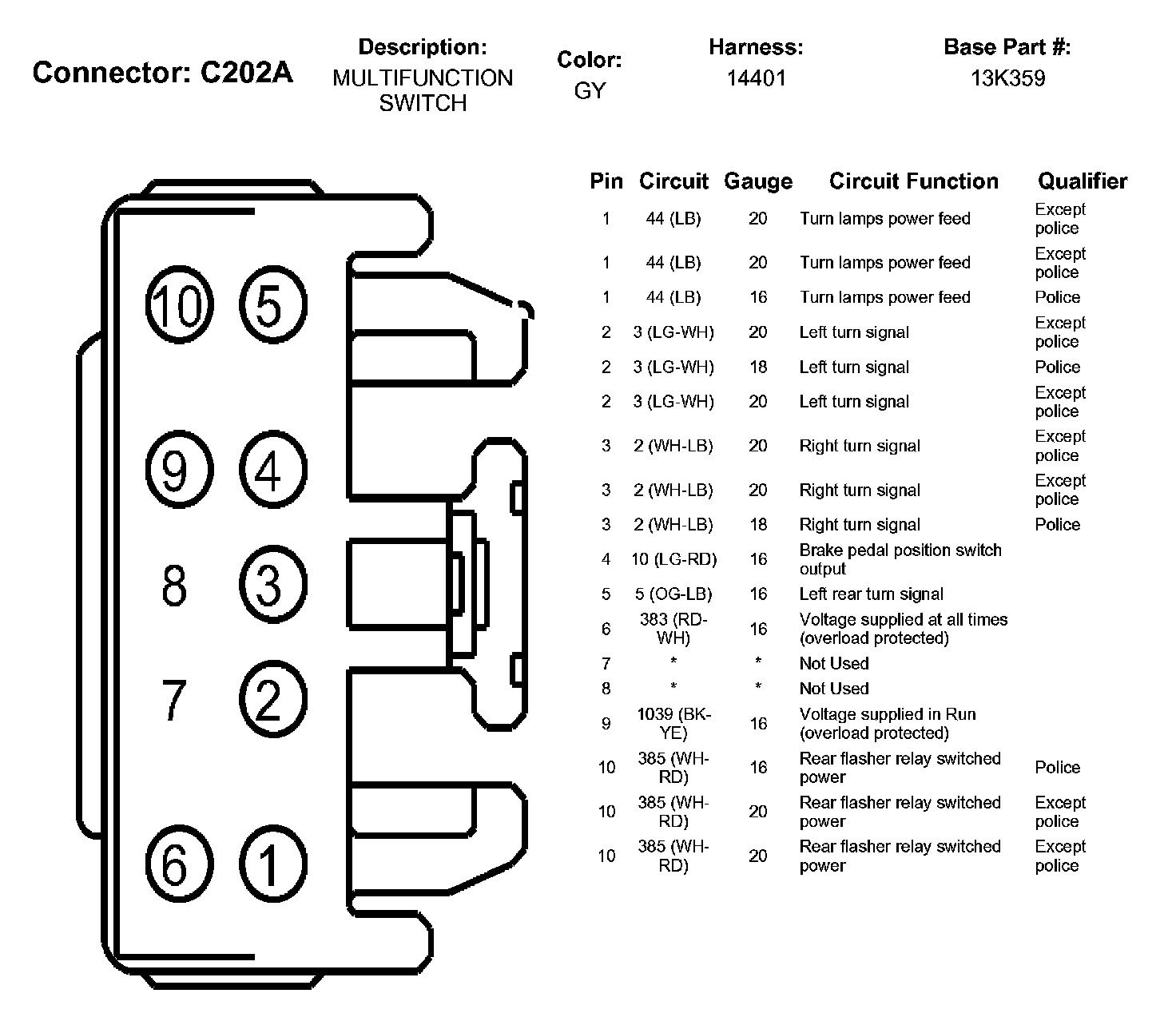 Connector: C202A

Description:
MULTIFUNCTION SWITCH

Color:
GY

Harness:
14401

Base Part #:
13K359

10 5
9 4
8 3
7 2
6 1

| Pin | Circuit | Gauge | Circuit Function | Qualifier |
|---|---|---|---|---|
| 1 | 44 (LB) | 20 | Turn lamps power feed | Except police |
| 1 | 44 (LB) | 20 | Turn lamps power feed | Except police |
| 1 | 44 (LB) | 16 | Turn lamps power feed | Police |
| 2 | 3 (LG-WH) | 20 | Left turn signal | Except police |
| 2 | 3 (LG-WH) | 18 | Left turn signal | Police |
| 2 | 3 (LG-WH) | 20 | Left turn signal | Except police |
| 3 | 2 (WH-LB) | 20 | Right turn signal | Except police |
| 3 | 2 (WH-LB) | 20 | Right turn signal | Except police |
| 3 | 2 (WH-LB) | 18 | Right turn signal | Police |
| 4 | 10 (LG-RD) | 16 | Brake pedal position switch output | |
| 5 | 5 (OG-LB) | 16 | Left rear turn signal | |
| 6 | 383 (RD-WH) | 16 | Voltage supplied at all times (overload protected) | |
| 7 | * | * | Not Used | |
| 8 | * | * | Not Used | |
| 9 | 1039 (BK-YE) | 16 | Voltage supplied in Run (overload protected) | |
| 10 | 385 (WH-RD) | 16 | Rear flasher relay switched power | Police |
| 10 | 385 (WH-RD) | 20 | Rear flasher relay switched power | Except police |
| 10 | 385 (WH-RD) | 20 | Rear flasher relay switched power | Except police |