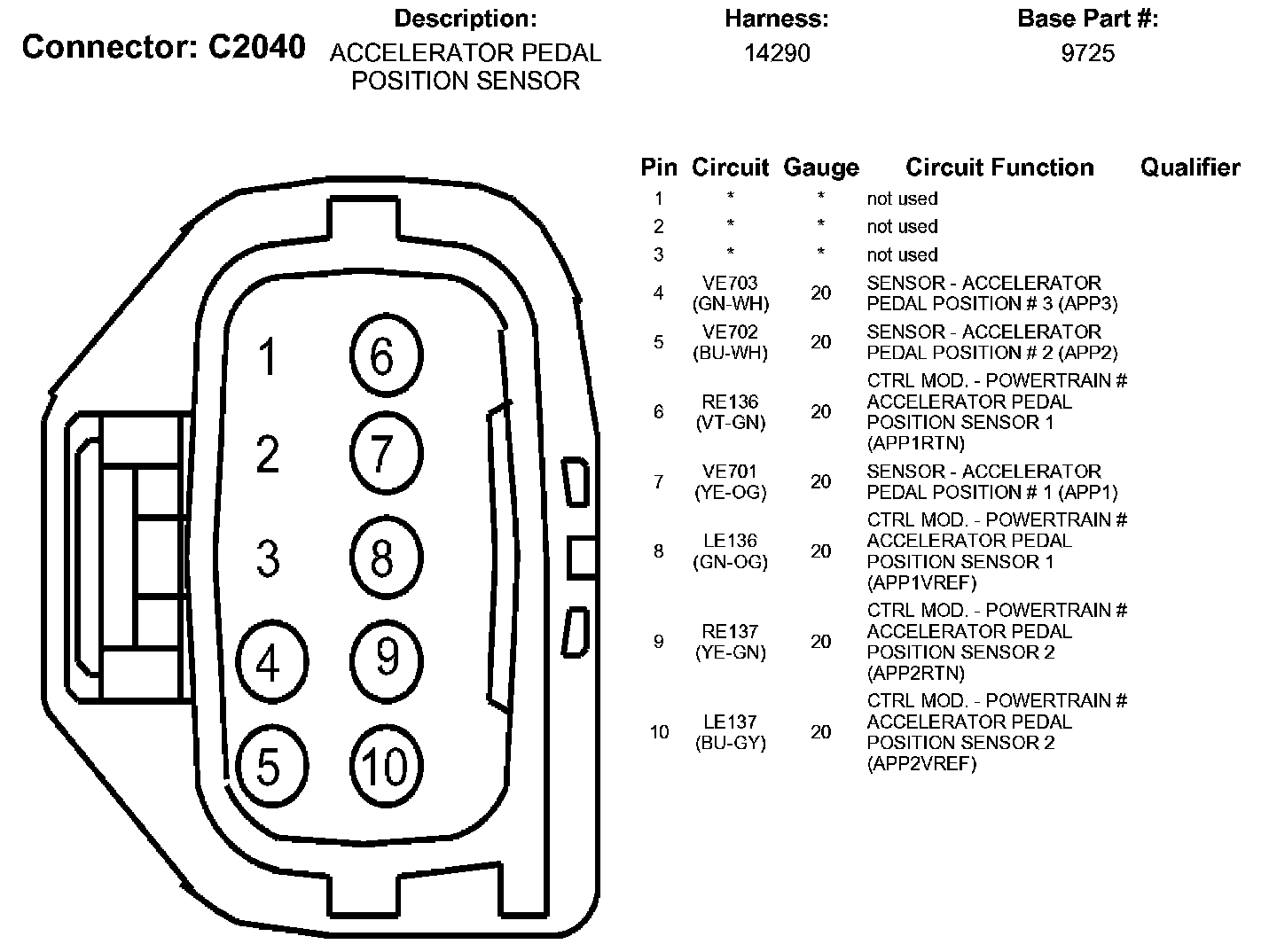 Connector: C2040

Description:
ACCELERATOR PEDAL POSITION SENSOR

Harness:
14290

Base Part #:
9725

1 6
2 7
3 8
4 9
5 10

| Pin | Circuit | Gauge | Circuit Function | Qualifier |
|---|---|---|---|---|
| 1 | * | * | not used | |
| 2 | * | * | not used | |
| 3 | * | * | not used | |
| 4 | VE703 (GN-WH) | 20 | SENSOR - ACCELERATOR PEDAL POSITION # 3 (APP3) | |
| 5 | VE702 (BU-WH) | 20 | SENSOR - ACCELERATOR PEDAL POSITION # 2 (APP2) | |
| 6 | RE136 (VT-GN) | 20 | CTRL MOD. - POWERTRAIN # ACCELERATOR PEDAL POSITION SENSOR 1 (APP1RTN) | |
| 7 | VE701 (YE-OG) | 20 | SENSOR - ACCELERATOR PEDAL POSITION # 1 (APP1) | |
| 8 | LE136 (GN-OG) | 20 | CTRL MOD. - POWERTRAIN # ACCELERATOR PEDAL POSITION SENSOR 1 (APP1VREF) | |
| 9 | RE137 (YE-GN) | 20 | CTRL MOD. - POWERTRAIN # ACCELERATOR PEDAL POSITION SENSOR 2 (APP2RTN) | |
| 10 | LE137 (BU-GY) | 20 | CTRL MOD. - POWERTRAIN # ACCELERATOR PEDAL POSITION SENSOR 2 (APP2VREF) | |