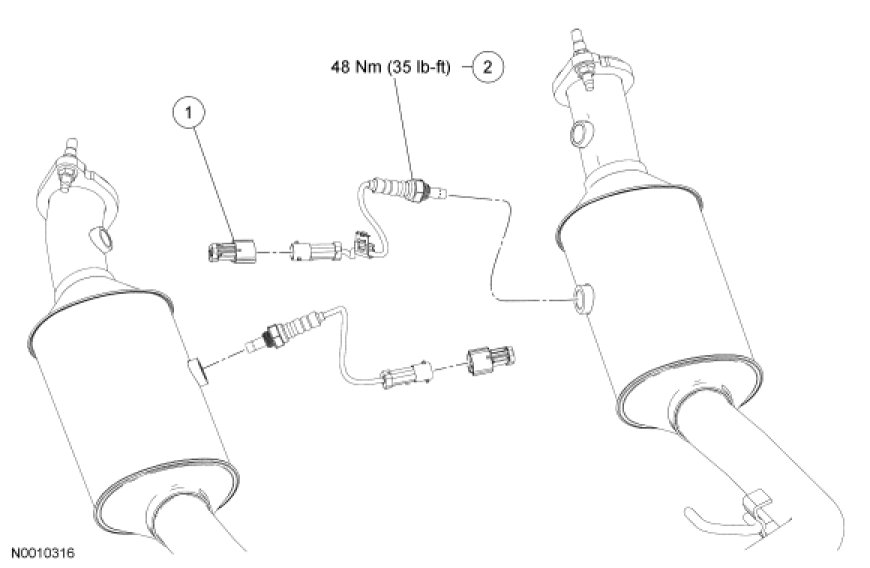 48 Nm (35 lb-ft)

2

1

N0010316