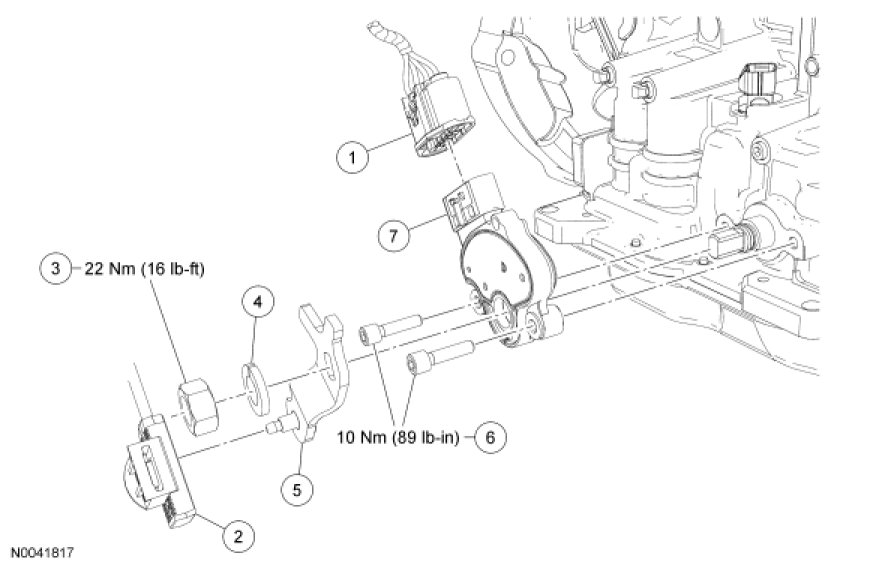 1

7

3 22 Nm (16 lb-ft)

4

10 Nm (89 lb-in) 6

5

2

N0041817