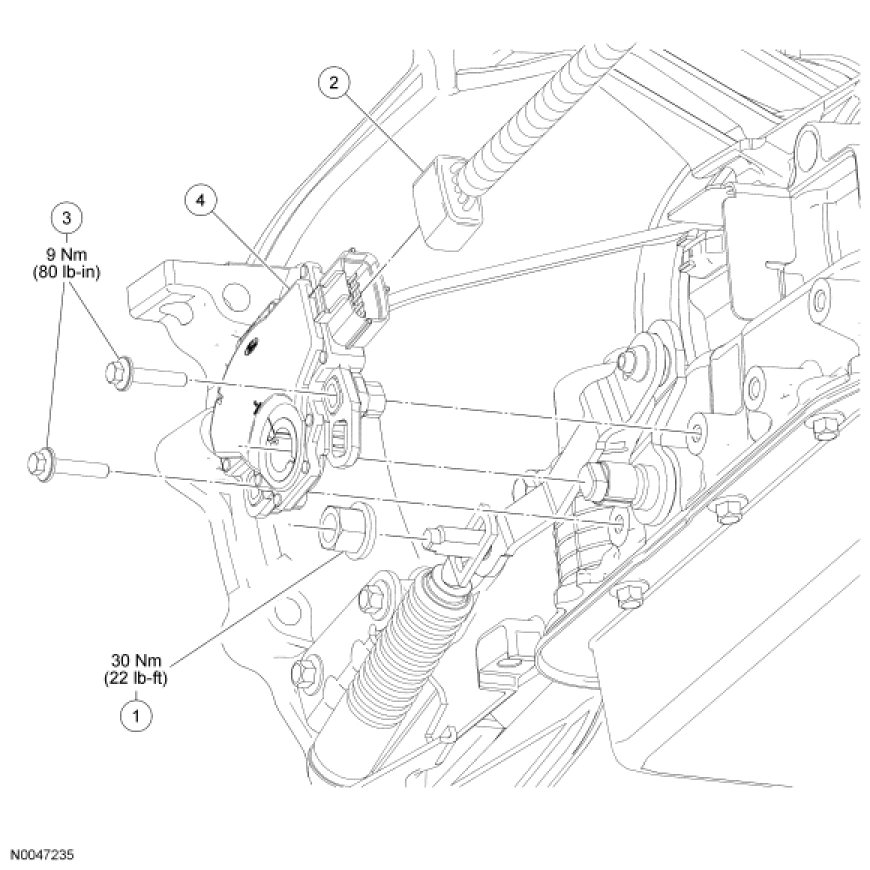 2

4

3
9 Nm
(80 lb-in)

30 Nm
(22 lb-ft)
1

N0047235