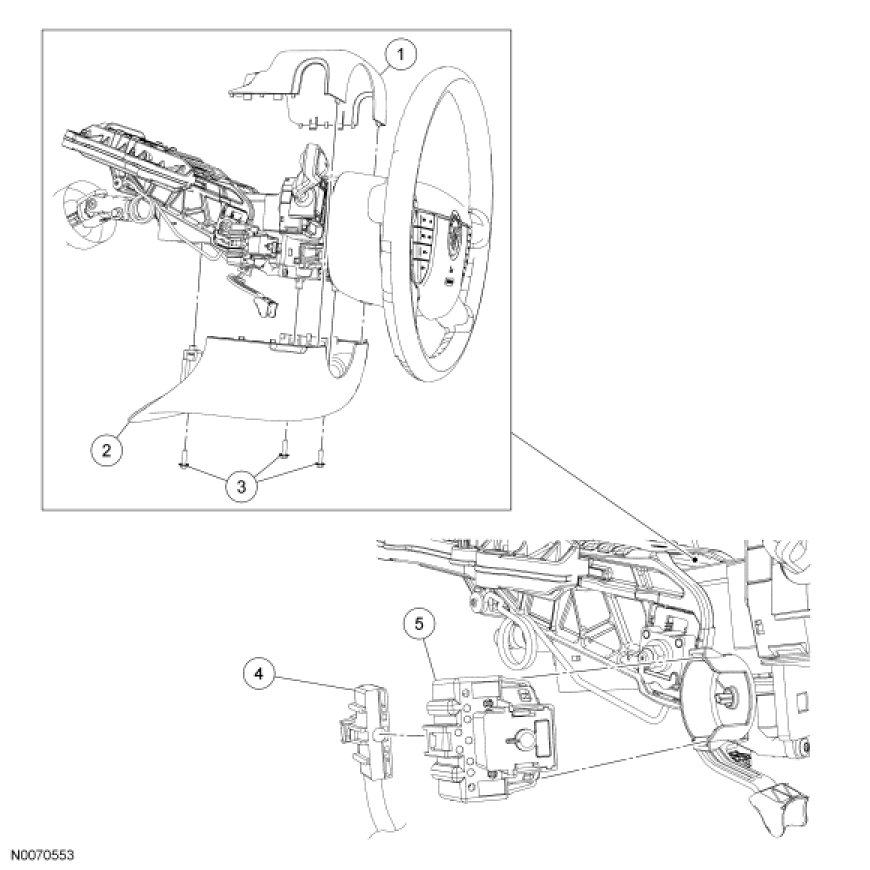 1
2
3
5
4
N0070553