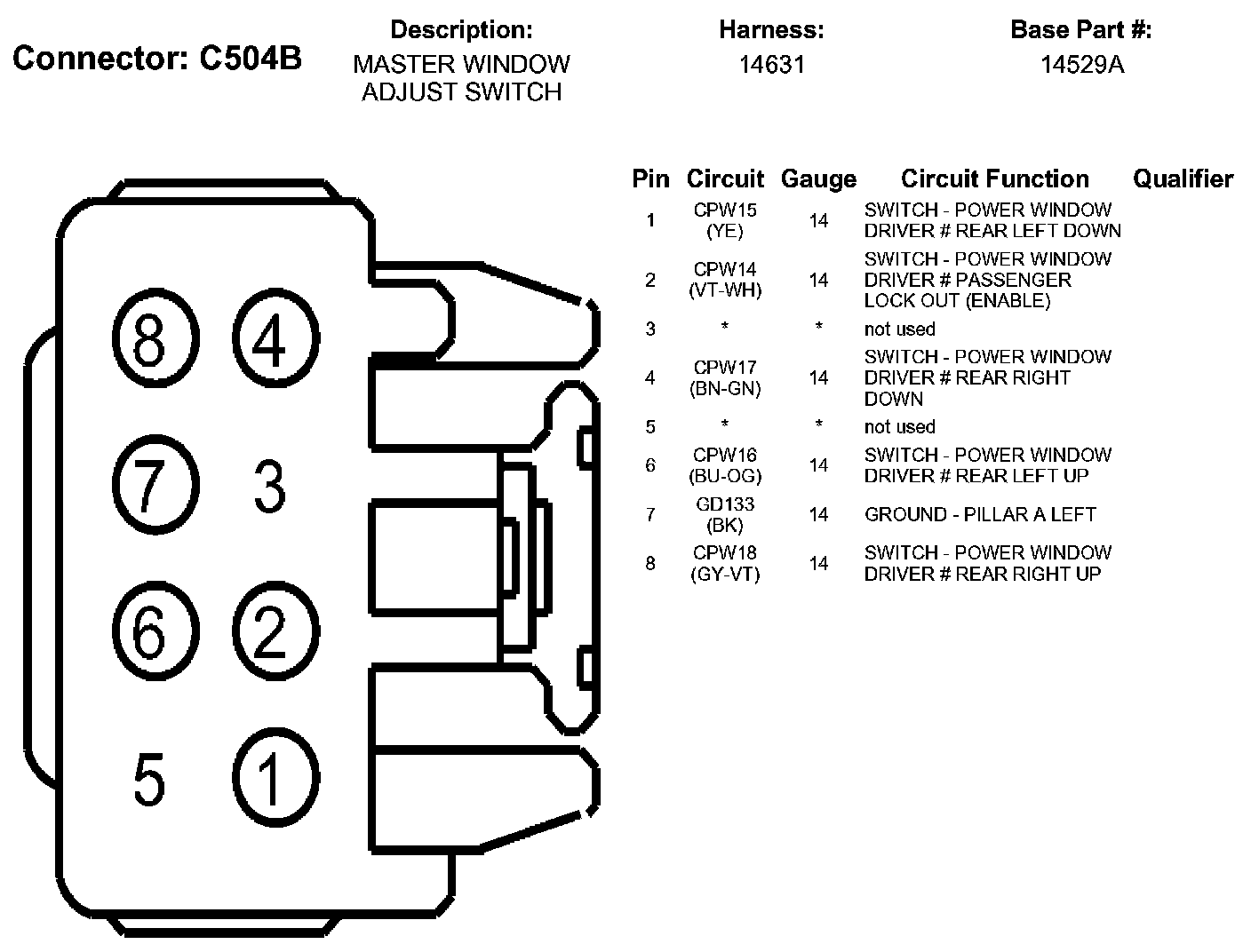 Connector: C504B

Description:
MASTER WINDOW ADJUST SWITCH

Harness:
14631

Base Part #:
14529A

8 4
7 3
6 2
5 1

| Pin | Circuit | Gauge | Circuit Function | Qualifier |
|---|---|---|---|---|
| 1 | CPW15 (YE) | 14 | SWITCH - POWER WINDOW DRIVER # REAR LEFT DOWN | |
| 2 | CPW14 (VT-WH) | 14 | SWITCH - POWER WINDOW DRIVER # PASSENGER LOCK OUT (ENABLE) | |
| 3 | * | * | not used | |
| 4 | CPW17 (BN-GN) | 14 | SWITCH - POWER WINDOW DRIVER # REAR RIGHT DOWN | |
| 5 | * | * | not used | |
| 6 | CPW16 (BU-OG) | 14 | SWITCH - POWER WINDOW DRIVER # REAR LEFT UP | |
| 7 | GD133 (BK) | 14 | GROUND - PILLAR A LEFT | |
| 8 | CPW18 (GY-VT) | 14 | SWITCH - POWER WINDOW DRIVER # REAR RIGHT UP | |