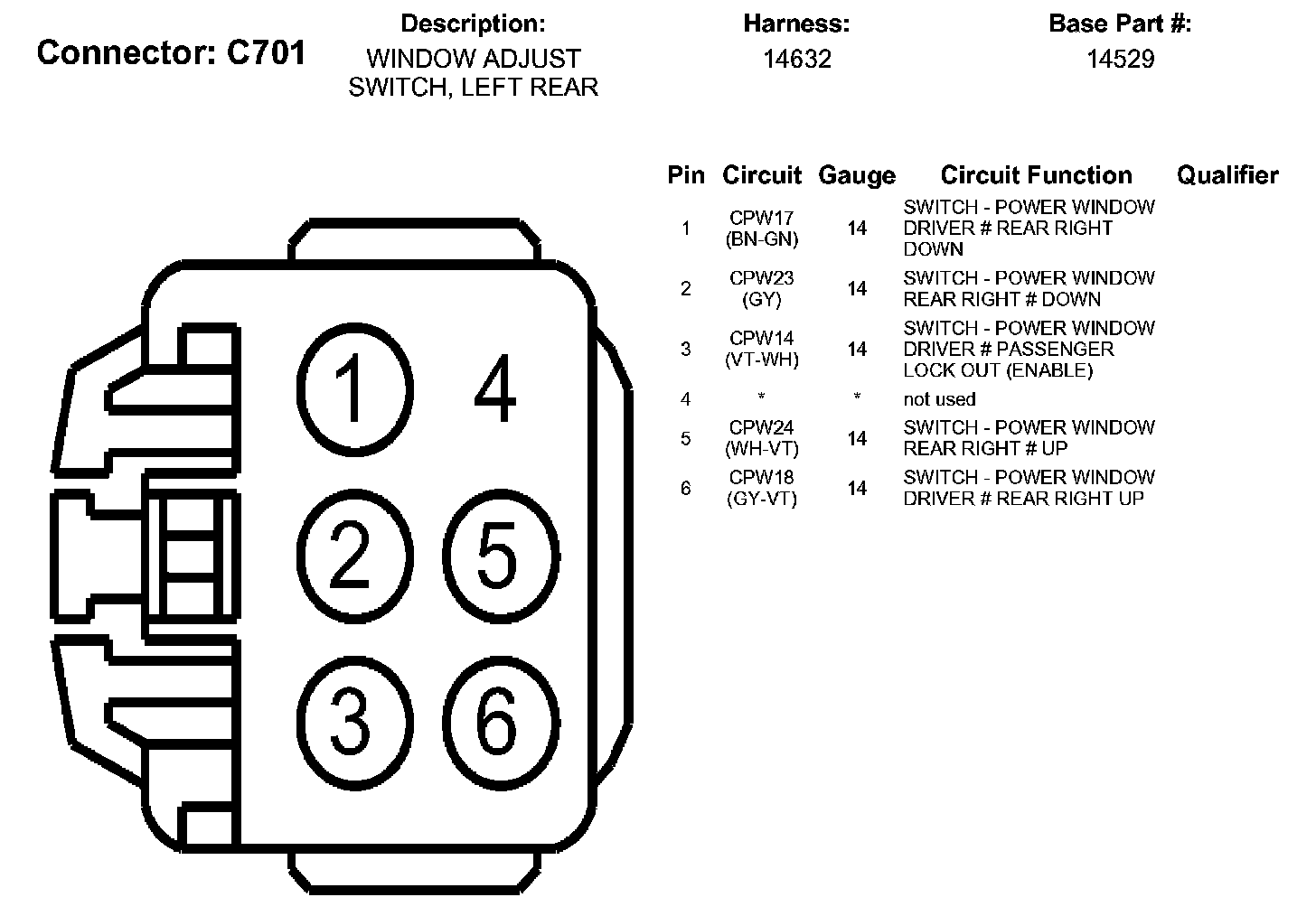 Connector: C701

Description:
WINDOW ADJUST SWITCH, LEFT REAR

Harness:
14632

Base Part #:
14529

1
4
2
5
3
6

| Pin | Circuit | Gauge | Circuit Function | Qualifier |
|---|---|---|---|---|
| 1 | CPW17 (BN-GN) | 14 | SWITCH - POWER WINDOW DRIVER # REAR RIGHT DOWN | |
| 2 | CPW23 (GY) | 14 | SWITCH - POWER WINDOW REAR RIGHT # DOWN | |
| 3 | CPW14 (VT-WH) | 14 | SWITCH - POWER WINDOW DRIVER # PASSENGER LOCK OUT (ENABLE) | |
| 4 | * | * | not used | |
| 5 | CPW24 (WH-VT) | 14 | SWITCH - POWER WINDOW REAR RIGHT # UP | |
| 6 | CPW18 (GY-VT) | 14 | SWITCH - POWER WINDOW DRIVER # REAR RIGHT UP | |