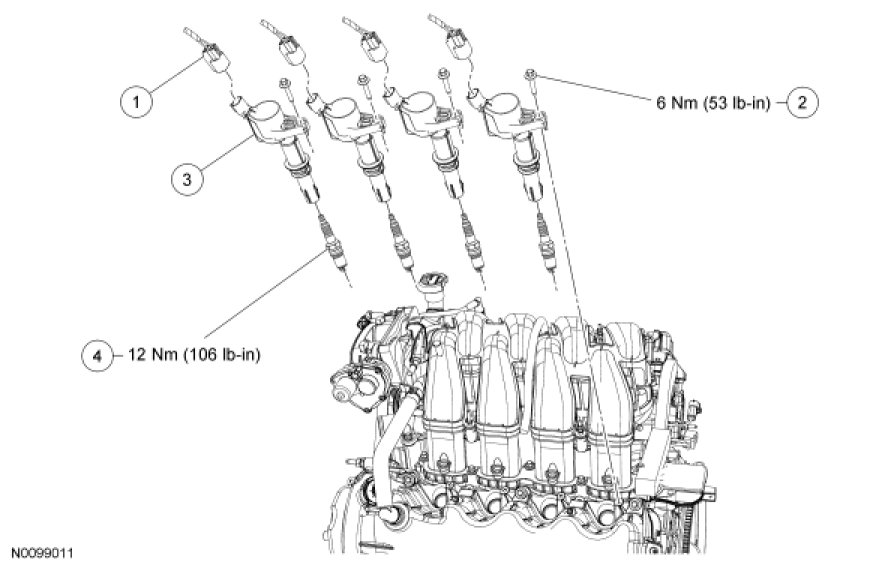 1

6 Nm (53 lb-in) 2

3

4 12 Nm (106 lb-in)

N0099011