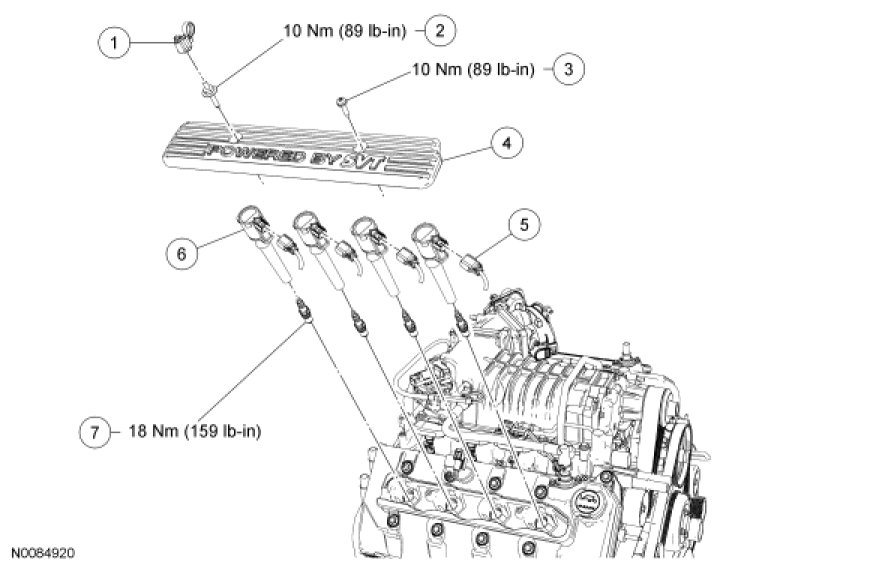 1

10 Nm (89 lb-in) 2

10 Nm (89 lb-in) 3

POWERED BY SVT

4

5

6

7 18 Nm (159 lb-in)

N0084920