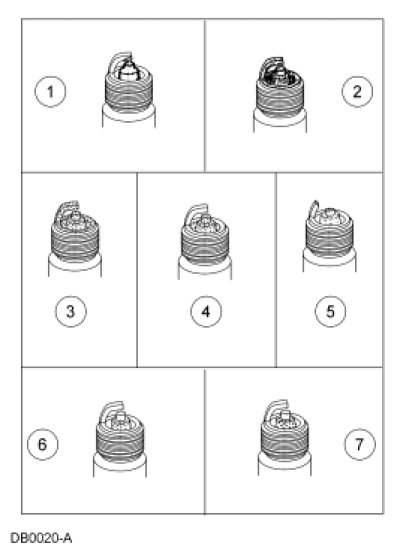 1

2

3

4

5

6

7

DB0020-A