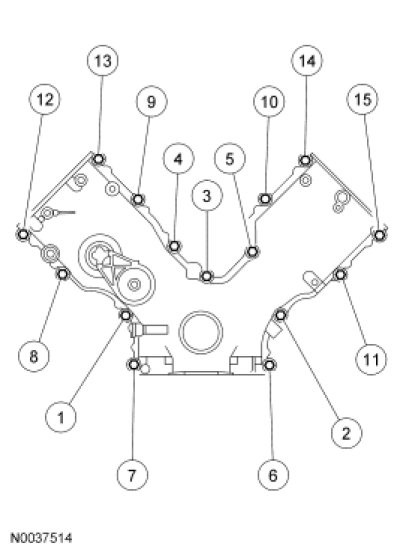 13
14
12
9
10
15
4
5
3
8
11
1
2
7
6
N0037514