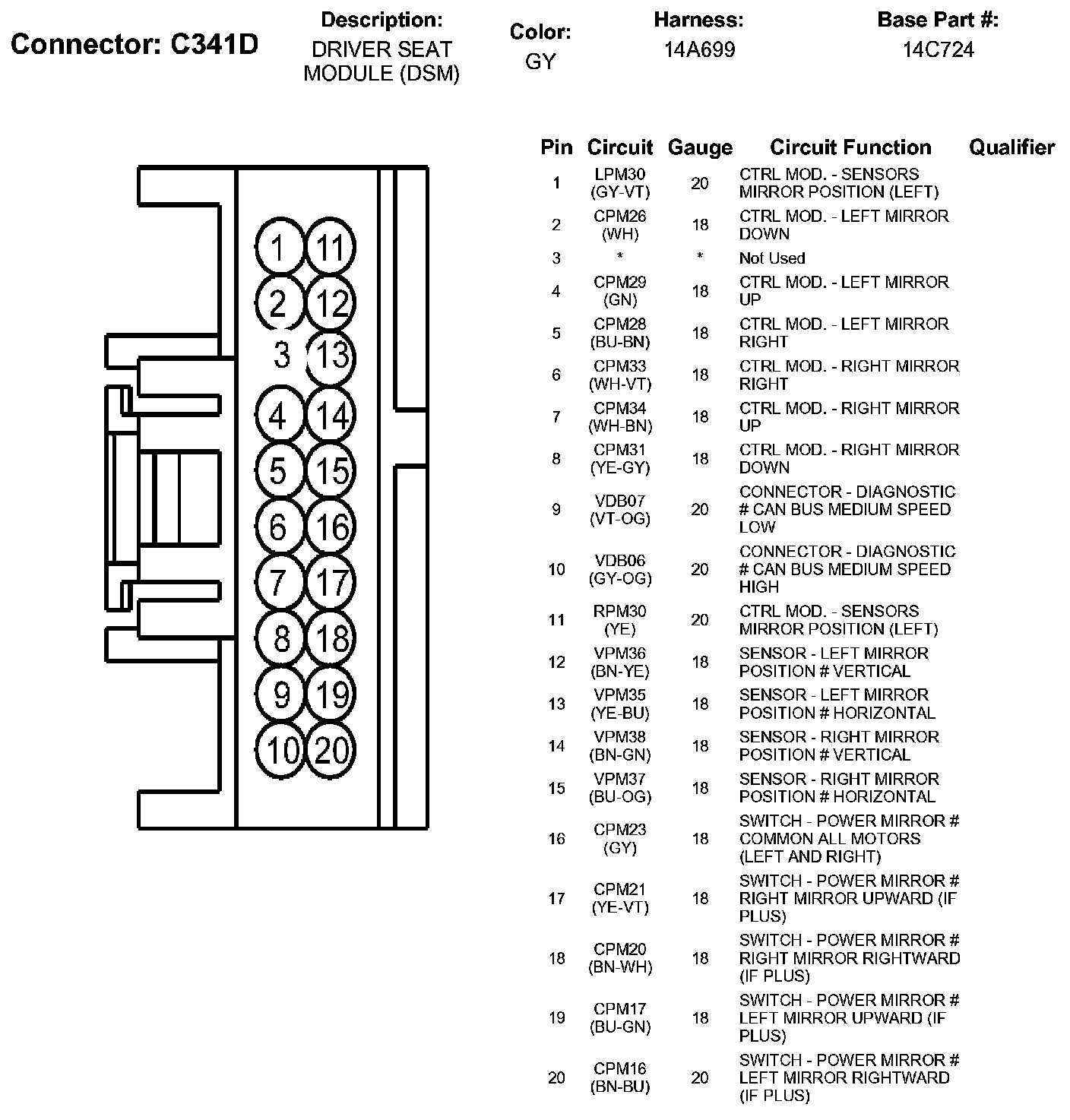 Connector: C341D

Description:
DRIVER SEAT MODULE (DSM)

Color:
GY

Harness:
14A699

Base Part #:
14C724

1 11
2 12
3 13
4 14
5 15
6 16
7 17
8 18
9 19
10 20

| Pin | Circuit | Gauge | Circuit Function | Qualifier |
|---|---|---|---|---|
| 1 | LPM30 (GY-VT) | 20 | CTRL MOD. - SENSORS MIRROR POSITION (LEFT) | |
| 2 | CPM26 (WH) | 18 | CTRL MOD. - LEFT MIRROR DOWN | |
| 3 | * | * | Not Used | |
| 4 | CPM29 (GN) | 18 | CTRL MOD. - LEFT MIRROR UP | |
| 5 | CPM28 (BU-BN) | 18 | CTRL MOD. - LEFT MIRROR RIGHT | |
| 6 | CPM33 (WH-VT) | 18 | CTRL MOD. - RIGHT MIRROR RIGHT | |
| 7 | CPM34 (WH-BN) | 18 | CTRL MOD. - RIGHT MIRROR UP | |
| 8 | CPM31 (YE-GY) | 18 | CTRL MOD. - RIGHT MIRROR DOWN | |
| 9 | VDB07 (VT-OG) | 20 | CONNECTOR - DIAGNOSTIC # CAN BUS MEDIUM SPEED LOW | |
| 10 | VDB06 (GY-OG) | 20 | CONNECTOR - DIAGNOSTIC # CAN BUS MEDIUM SPEED HIGH | |
| 11 | RPM30 (YE) | 20 | CTRL MOD. - SENSORS MIRROR POSITION (LEFT) | |
| 12 | VPM36 (BN-YE) | 18 | SENSOR - LEFT MIRROR POSITION # VERTICAL | |
| 13 | VPM35 (YE-BU) | 18 | SENSOR - LEFT MIRROR POSITION # HORIZONTAL | |
| 14 | VPM38 (BN-GN) | 18 | SENSOR - RIGHT MIRROR POSITION # VERTICAL | |
| 15 | VPM37 (BU-OG) | 18 | SENSOR - RIGHT MIRROR POSITION # HORIZONTAL | |
| 16 | CPM23 (GY) | 18 | SWITCH - POWER MIRROR # COMMON ALL MOTORS (LEFT AND RIGHT) | |
| 17 | CPM21 (YE-VT) | 18 | SWITCH - POWER MIRROR # RIGHT MIRROR UPWARD (IF PLUS) | |
| 18 | CPM20 (BN-WH) | 18 | SWITCH - POWER MIRROR # RIGHT MIRROR RIGHTWARD (IF PLUS) | |
| 19 | CPM17 (BU-GN) | 18 | SWITCH - POWER MIRROR # LEFT MIRROR UPWARD (IF PLUS) | |
| 20 | CPM16 (BN-BU) | 20 | SWITCH - POWER MIRROR # LEFT MIRROR RIGHTWARD (IF PLUS) | |