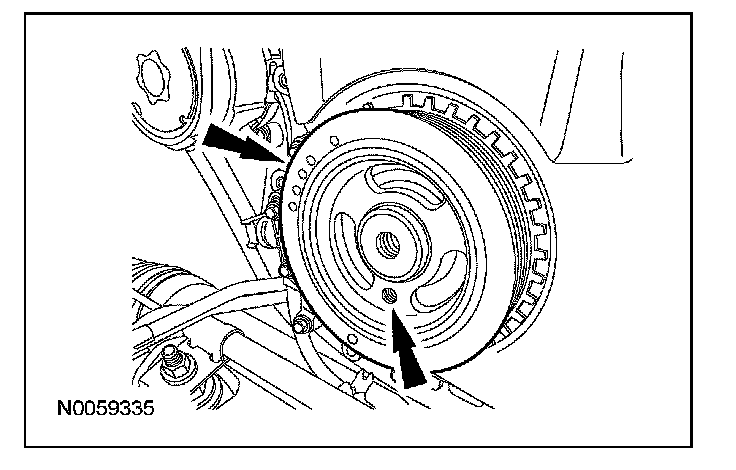 N0059335