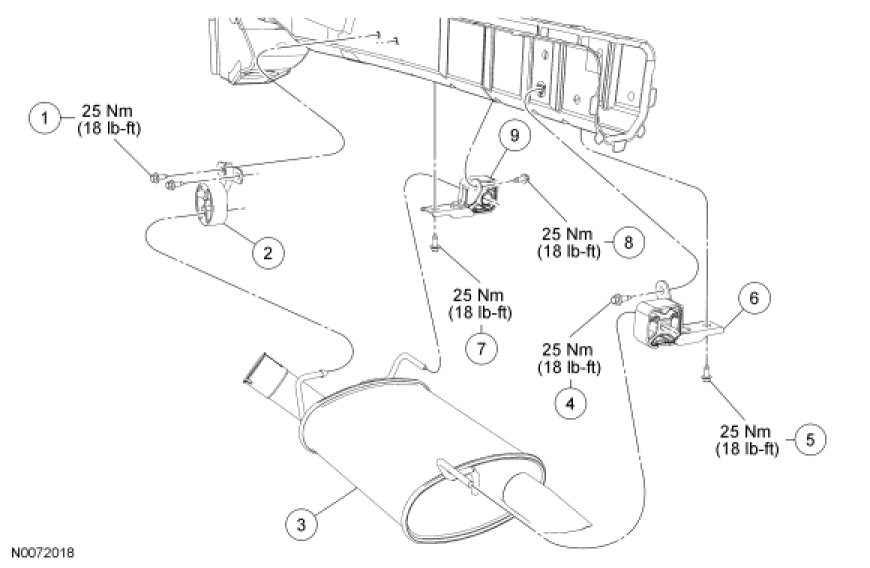 1 25 Nm (18 lb-ft)

2

9

25 Nm (18 lb-ft) 8

25 Nm (18 lb-ft)

7

6

25 Nm (18 lb-ft)

4

25 Nm (18 lb-ft) 5

3

N0072018