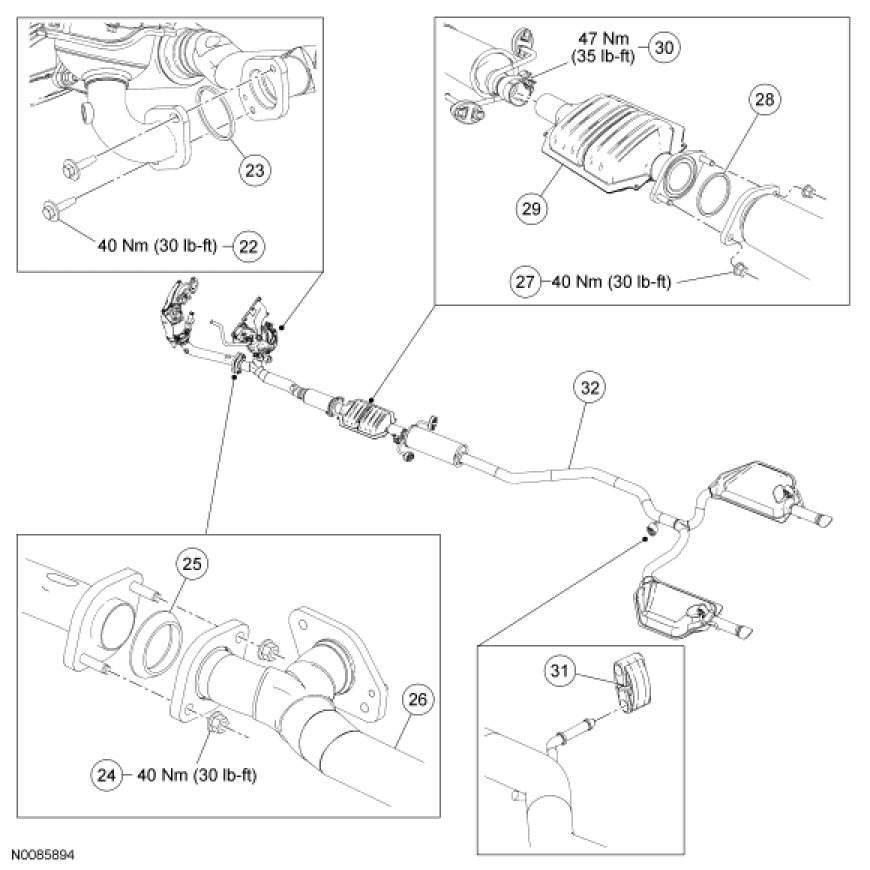 23

40 Nm (30 lb-ft) 22

47 Nm (35 lb-ft) 30

28

29

27 40 Nm (30 lb-ft)

32

25

26

24 40 Nm (30 lb-ft)

31

N0085894