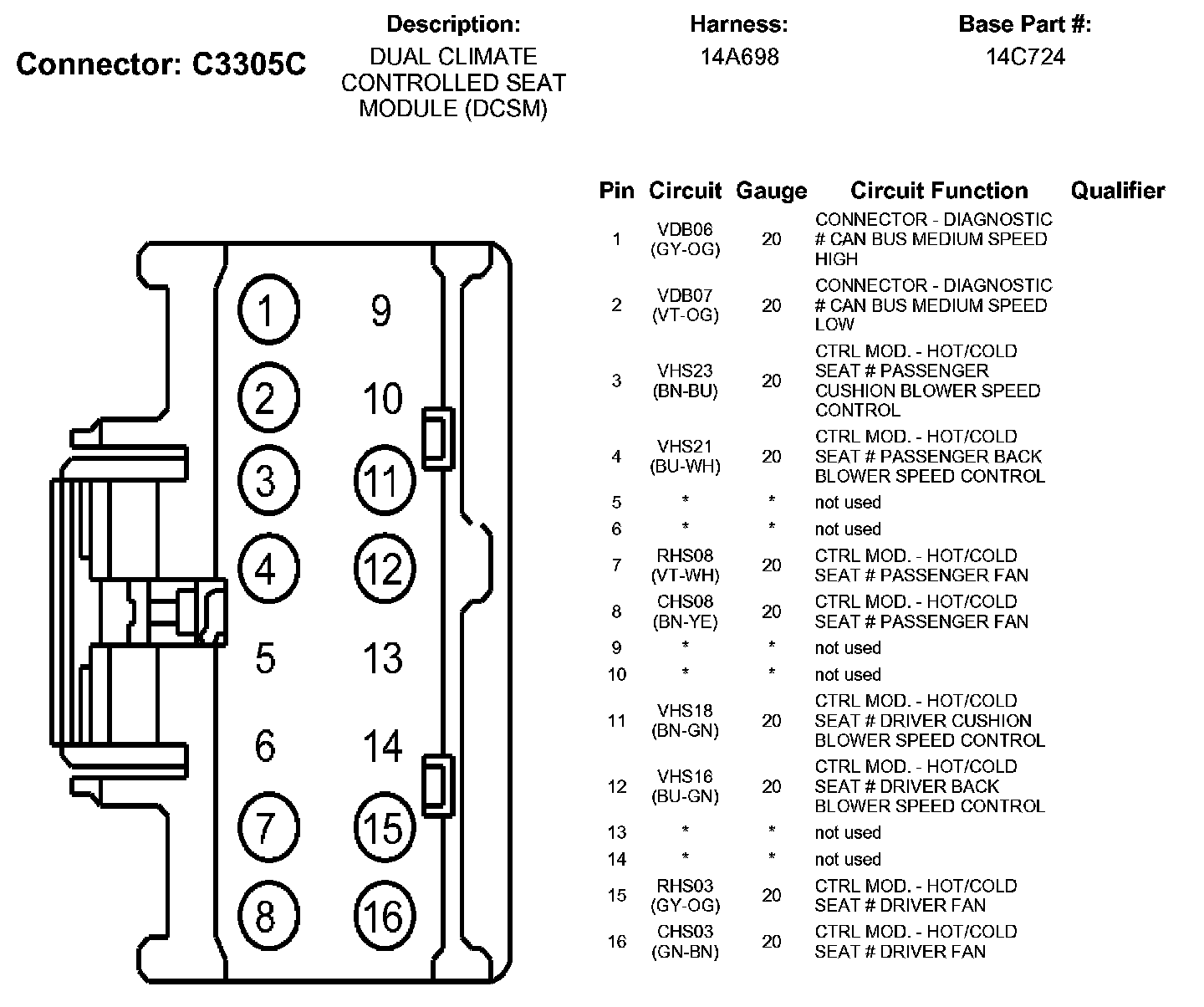 Connector: C3305C

Description:
DUAL CLIMATE CONTROLLED SEAT MODULE (DCSM)

Harness:
14A698

Base Part #:
14C724

1 9
2 10
3 11
4 12
5 13
6 14
7 15
8 16

| Pin | Circuit | Gauge | Circuit Function | Qualifier |
|---|---|---|---|---|
| 1 | VDB06 (GY-OG) | 20 | CONNECTOR - DIAGNOSTIC # CAN BUS MEDIUM SPEED HIGH | |
| 2 | VDB07 (VT-OG) | 20 | CONNECTOR - DIAGNOSTIC # CAN BUS MEDIUM SPEED LOW | |
| 3 | VHS23 (BN-BU) | 20 | CTRL MOD. - HOT/COLD SEAT # PASSENGER CUSHION BLOWER SPEED CONTROL | |
| 4 | VHS21 (BU-WH) | 20 | CTRL MOD. - HOT/COLD SEAT # PASSENGER BACK BLOWER SPEED CONTROL | |
| 5 | * | * | not used | |
| 6 | * | * | not used | |
| 7 | RHS08 (VT-WH) | 20 | CTRL MOD. - HOT/COLD SEAT # PASSENGER FAN | |
| 8 | CHS08 (BN-YE) | 20 | CTRL MOD. - HOT/COLD SEAT # PASSENGER FAN | |
| 9 | * | * | not used | |
| 10 | * | * | not used | |
| 11 | VHS18 (BN-GN) | 20 | CTRL MOD. - HOT/COLD SEAT # DRIVER CUSHION BLOWER SPEED CONTROL | |
| 12 | VHS16 (BU-GN) | 20 | CTRL MOD. - HOT/COLD SEAT # DRIVER BACK BLOWER SPEED CONTROL | |
| 13 | * | * | not used | |
| 14 | * | * | not used | |
| 15 | RHS03 (GY-OG) | 20 | CTRL MOD. - HOT/COLD SEAT # DRIVER FAN | |
| 16 | CHS03 (GN-BN) | 20 | CTRL MOD. - HOT/COLD SEAT # DRIVER FAN | |