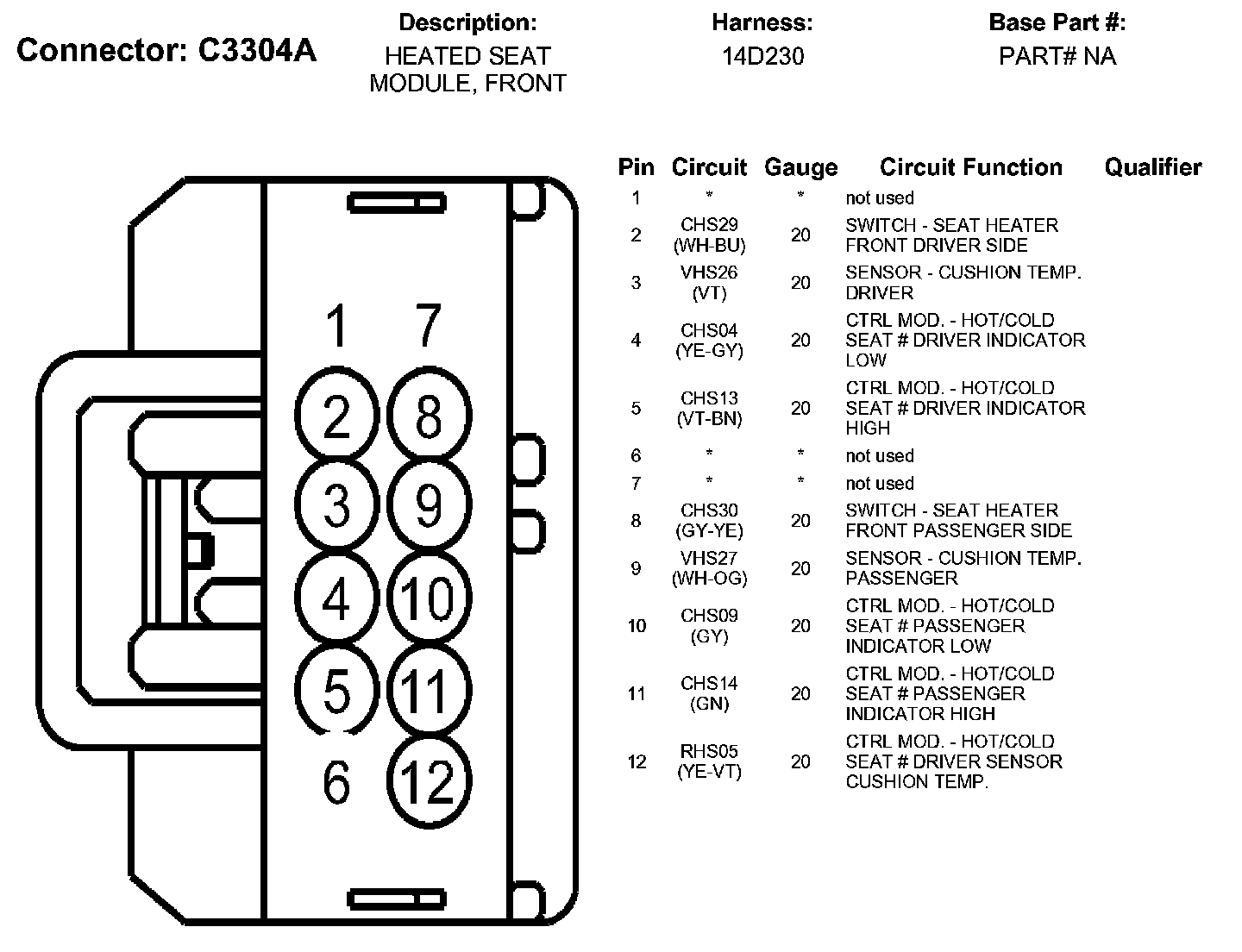 Connector: C3304A

Description:
HEATED SEAT MODULE, FRONT

Harness:
14D230

Base Part #:
PART# NA

1 7
2 8
3 9
4 10
5 11
6 12

| Pin | Circuit | Gauge | Circuit Function | Qualifier |
|---|---|---|---|---|
| 1 | * | * | not used | |
| 2 | CHS29 (WH-BU) | 20 | SWITCH - SEAT HEATER FRONT DRIVER SIDE | |
| 3 | VHS26 (VT) | 20 | SENSOR - CUSHION TEMP. DRIVER | |
| 4 | CHS04 (YE-GY) | 20 | CTRL MOD. - HOT/COLD SEAT # DRIVER INDICATOR LOW | |
| 5 | CHS13 (VT-BN) | 20 | CTRL MOD. - HOT/COLD SEAT # DRIVER INDICATOR HIGH | |
| 6 | * | * | not used | |
| 7 | * | * | not used | |
| 8 | CHS30 (GY-YE) | 20 | SWITCH - SEAT HEATER FRONT PASSENGER SIDE | |
| 9 | VHS27 (WH-OG) | 20 | SENSOR - CUSHION TEMP. PASSENGER | |
| 10 | CHS09 (GY) | 20 | CTRL MOD. - HOT/COLD SEAT # PASSENGER INDICATOR LOW | |
| 11 | CHS14 (GN) | 20 | CTRL MOD. - HOT/COLD SEAT # PASSENGER INDICATOR HIGH | |
| 12 | RHS05 (YE-VT) | 20 | CTRL MOD. - HOT/COLD SEAT # DRIVER SENSOR CUSHION TEMP. | |