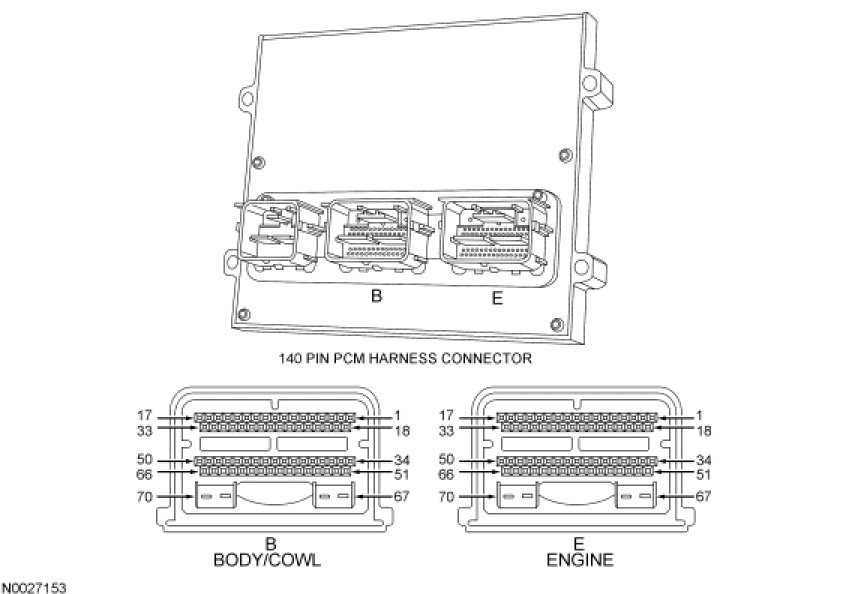 B

E

140 PIN PCM HARNESS CONNECTOR

17
33
50
66
70

1
18
34
51
67

B
BODY/COWL

17
33
50
66
70

1
18
34
51
67

E
ENGINE

N0027153