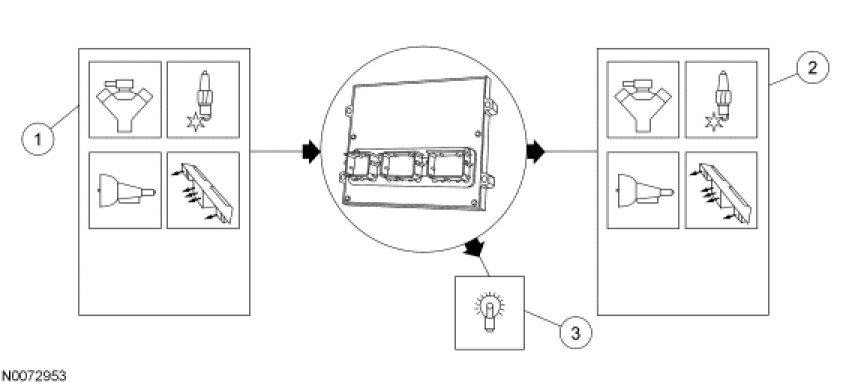 1

2

3

N0072953