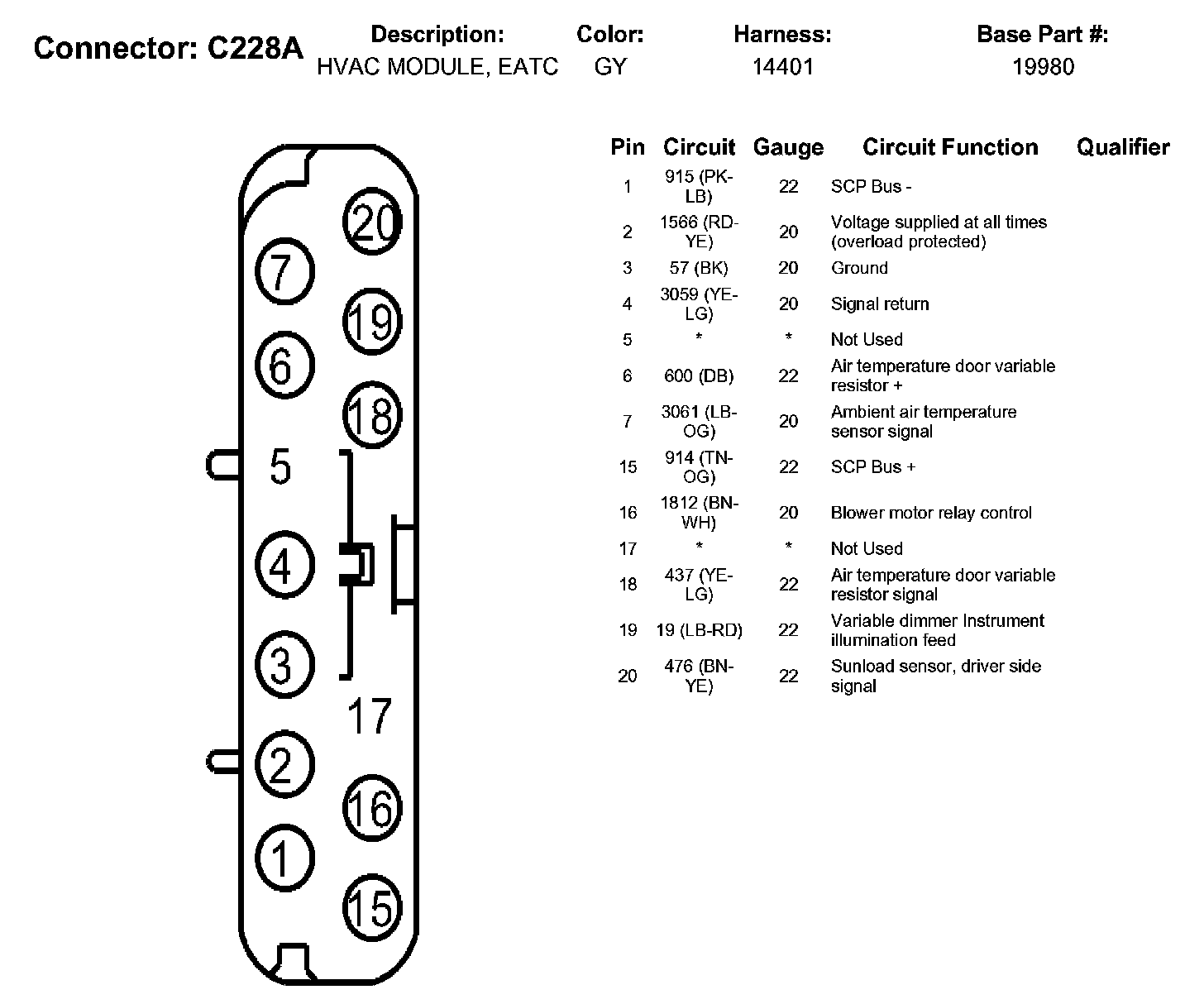 Connector: C228A

| Description: | Color: | Harness: | Base Part #: |
|---|---|---|---|
| HVAC MODULE, EATC | GY | 14401 | 19980 |

20
7
19
6
18
5
4
3
17
2
16
1
15

| Pin | Circuit | Gauge | Circuit Function | Qualifier |
|---|---|---|---|---|
| 1 | 915 (PK-LB) | 22 | SCP Bus - | |
| 2 | 1566 (RD-YE) | 20 | Voltage supplied at all times (overload protected) | |
| 3 | 57 (BK) | 20 | Ground | |
| 4 | 3059 (YE-LG) | 20 | Signal return | |
| 5 | * | * | Not Used | |
| 6 | 600 (DB) | 22 | Air temperature door variable resistor + | |
| 7 | 3061 (LB-OG) | 20 | Ambient air temperature sensor signal | |
| 15 | 914 (TN-OG) | 22 | SCP Bus + | |
| 16 | 1812 (BN-WH) | 20 | Blower motor relay control | |
| 17 | * | * | Not Used | |
| 18 | 437 (YE-LG) | 22 | Air temperature door variable resistor signal | |
| 19 | 19 (LB-RD) | 22 | Variable dimmer Instrument illumination feed | |
| 20 | 476 (BN-YE) | 22 | Sunload sensor, driver side signal | |