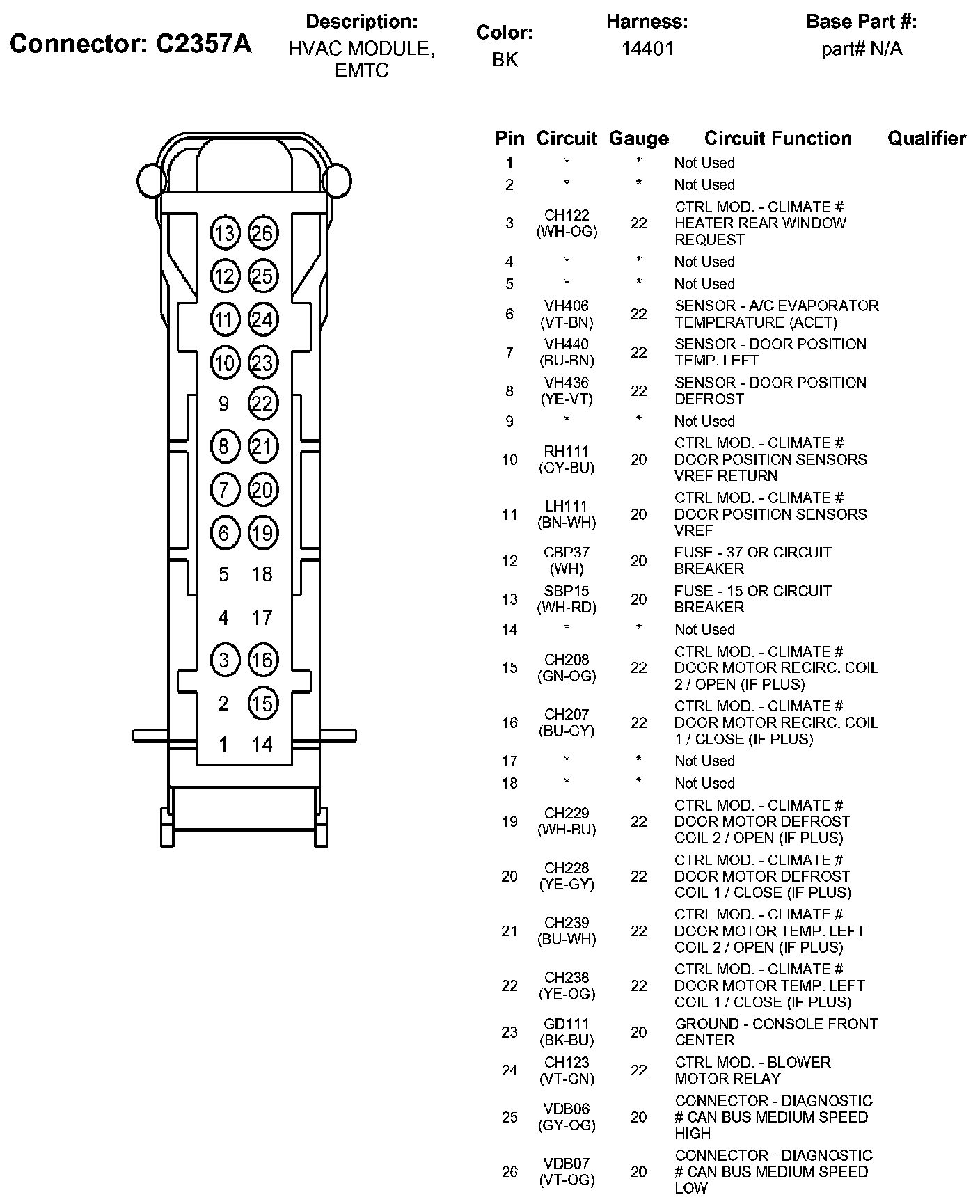 Connector: C2357A

Description:
HVAC MODULE, EMTC

Color:
BK

Harness:
14401

Base Part #:
part# N/A

13 26
12 25
11 24
10 23
9 22
8 21
7 20
6 19
5 18
4 17
3 16
2 15
1 14

| Pin | Circuit | Gauge | Circuit Function | Qualifier |
|---|---|---|---|---|
| 1 | * | * | Not Used | |
| 2 | * | * | Not Used | |
| 3 | CH122 (WH-OG) | 22 | CTRL MOD. - CLIMATE # HEATER REAR WINDOW REQUEST | |
| 4 | * | * | Not Used | |
| 5 | * | * | Not Used | |
| 6 | VH406 (VT-BN) | 22 | SENSOR - A/C EVAPORATOR TEMPERATURE (ACET) | |
| 7 | VH440 (BU-BN) | 22 | SENSOR - DOOR POSITION TEMP. LEFT | |
| 8 | VH436 (YE-VT) | 22 | SENSOR - DOOR POSITION DEFROST | |
| 9 | * | * | Not Used | |
| 10 | RH111 (GY-BU) | 20 | CTRL MOD. - CLIMATE # DOOR POSITION SENSORS VREF RETURN | |
| 11 | LH111 (BN-WH) | 20 | CTRL MOD. - CLIMATE # DOOR POSITION SENSORS VREF | |
| 12 | CBP37 (WH) | 20 | FUSE - 37 OR CIRCUIT BREAKER | |
| 13 | SBP15 (WH-RD) | 20 | FUSE - 15 OR CIRCUIT BREAKER | |
| 14 | * | * | Not Used | |
| 15 | CH208 (GN-OG) | 22 | CTRL MOD. - CLIMATE # DOOR MOTOR RECIRC. COIL 2 / OPEN (IF PLUS) | |
| 16 | CH207 (BU-GY) | 22 | CTRL MOD. - CLIMATE # DOOR MOTOR RECIRC. COIL 1 / CLOSE (IF PLUS) | |
| 17 | * | * | Not Used | |
| 18 | * | * | Not Used | |
| 19 | CH229 (WH-BU) | 22 | CTRL MOD. - CLIMATE # DOOR MOTOR DEFROST COIL 2 / OPEN (IF PLUS) | |
| 20 | CH228 (YE-GY) | 22 | CTRL MOD. - CLIMATE # DOOR MOTOR DEFROST COIL 1 / CLOSE (IF PLUS) | |
| 21 | CH239 (BU-WH) | 22 | CTRL MOD. - CLIMATE # DOOR MOTOR TEMP. LEFT COIL 2 / OPEN (IF PLUS) | |
| 22 | CH238 (YE-OG) | 22 | CTRL MOD. - CLIMATE # DOOR MOTOR TEMP. LEFT COIL 1 / CLOSE (IF PLUS) | |
| 23 | GD111 (BK-BU) | 20 | GROUND - CONSOLE FRONT CENTER | |
| 24 | CH123 (VT-GN) | 22 | CTRL MOD. - BLOWER MOTOR RELAY | |
| 25 | VDB06 (GY-OG) | 20 | CONNECTOR - DIAGNOSTIC # CAN BUS MEDIUM SPEED HIGH | |
| 26 | VDB07 (VT-OG) | 20 | CONNECTOR - DIAGNOSTIC # CAN BUS MEDIUM SPEED LOW | |