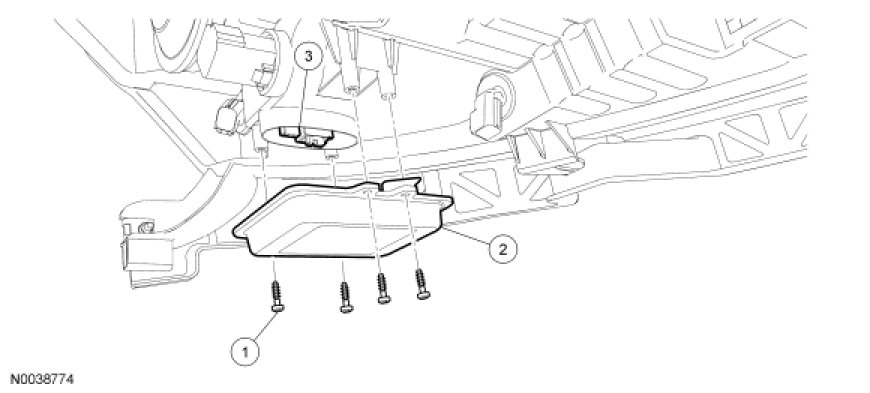 3
2
1
N0038774