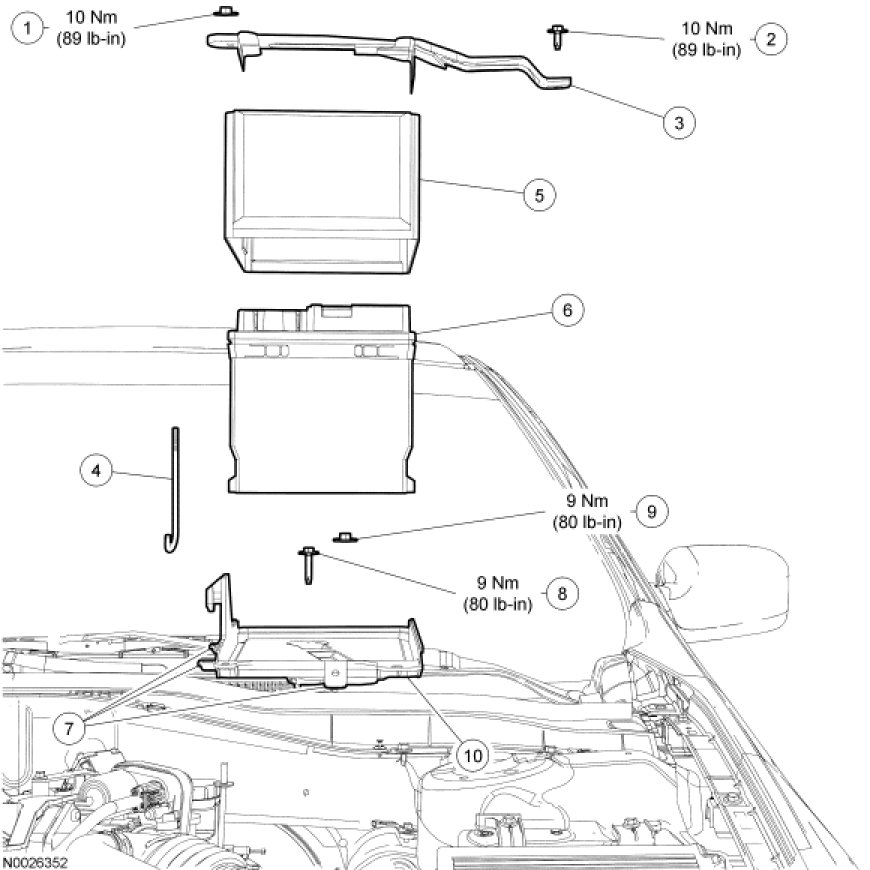 1 10 Nm (89 lb-in)

10 Nm (89 lb-in) 2

3

5

6

4

9 Nm (80 lb-in) 9

9 Nm (80 lb-in) 8

7

10

N0026352